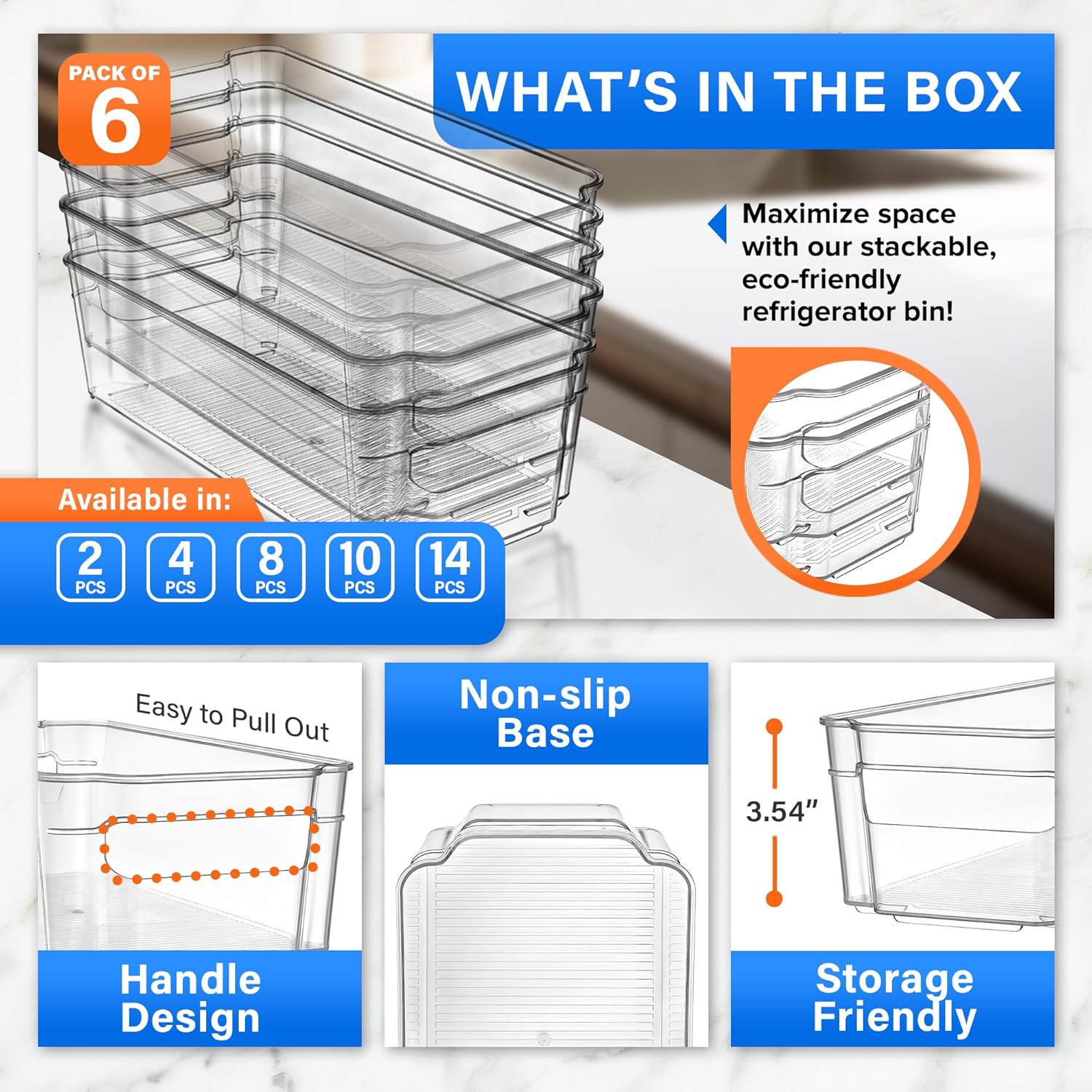 PACK OF
6

WHAT'S IN THE BOX

Maximize space with our stackable, eco-friendly refrigerator bin!

Available in:

2 PCS
4 PCS
8 PCS
10 PCS
14 PCS

Easy to Pull Out

Handle Design

Non-slip Base

3.54"

Storage Friendly