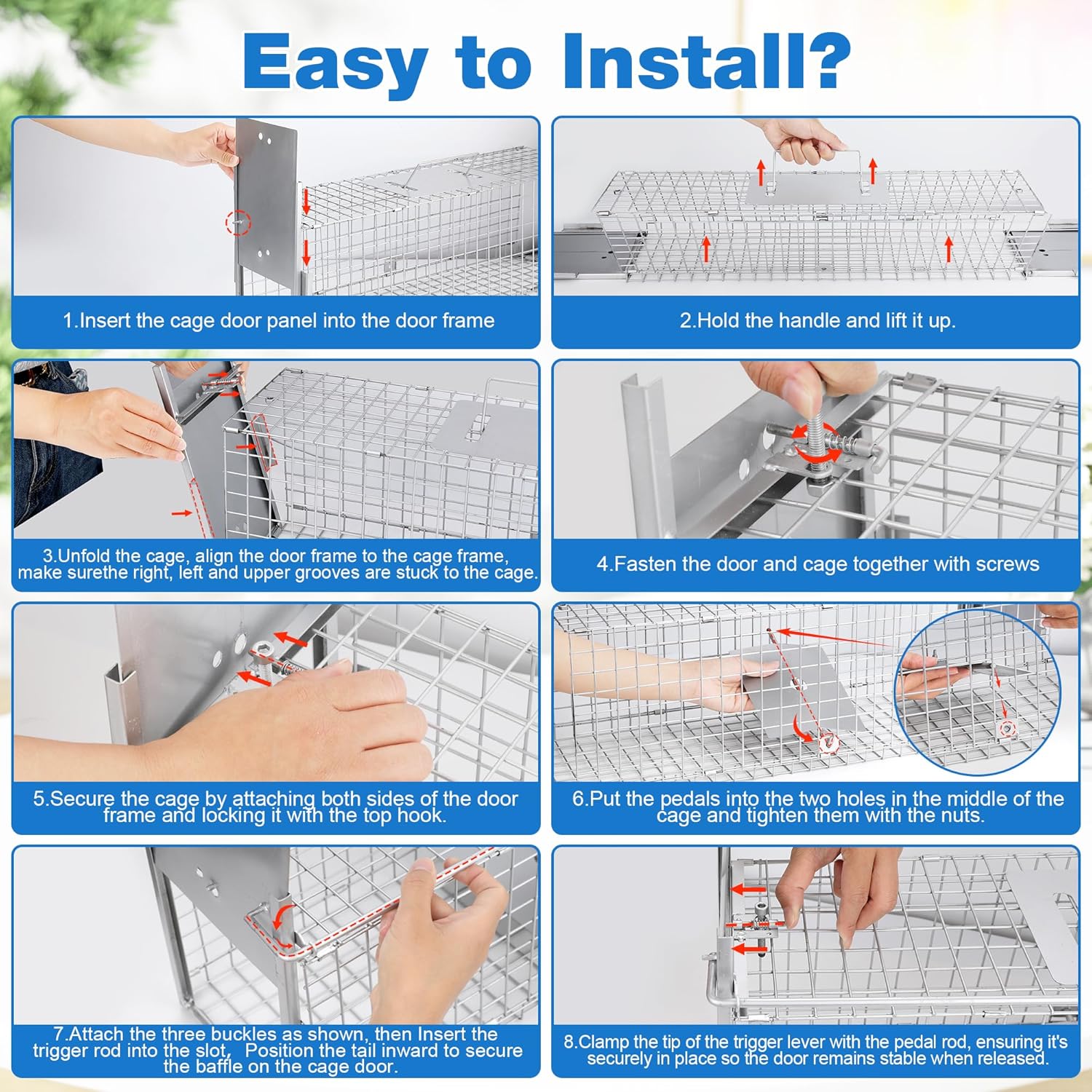 Easy to Install?

1.Insert the cage door panel into the door frame

2.Hold the handle and lift it up.

3.Unfold the cage, align the door frame to the cage frame, make surethe right, left and upper grooves are stuck to the cage.

4.Fasten the door and cage together with screws

5.Secure the cage by attaching both sides of the door frame and locking it with the top hook.

6.Put the pedals into the two holes in the middle of the cage and tighten them with the nuts.

7.Attach the three buckles as shown, then Insert the trigger rod into the slot, Position the tail inward to secure the baffle on the cage door.

8.Clamp the tip of the trigger lever with the pedal rod, ensuring it's securely in place so the door remains stable when released.