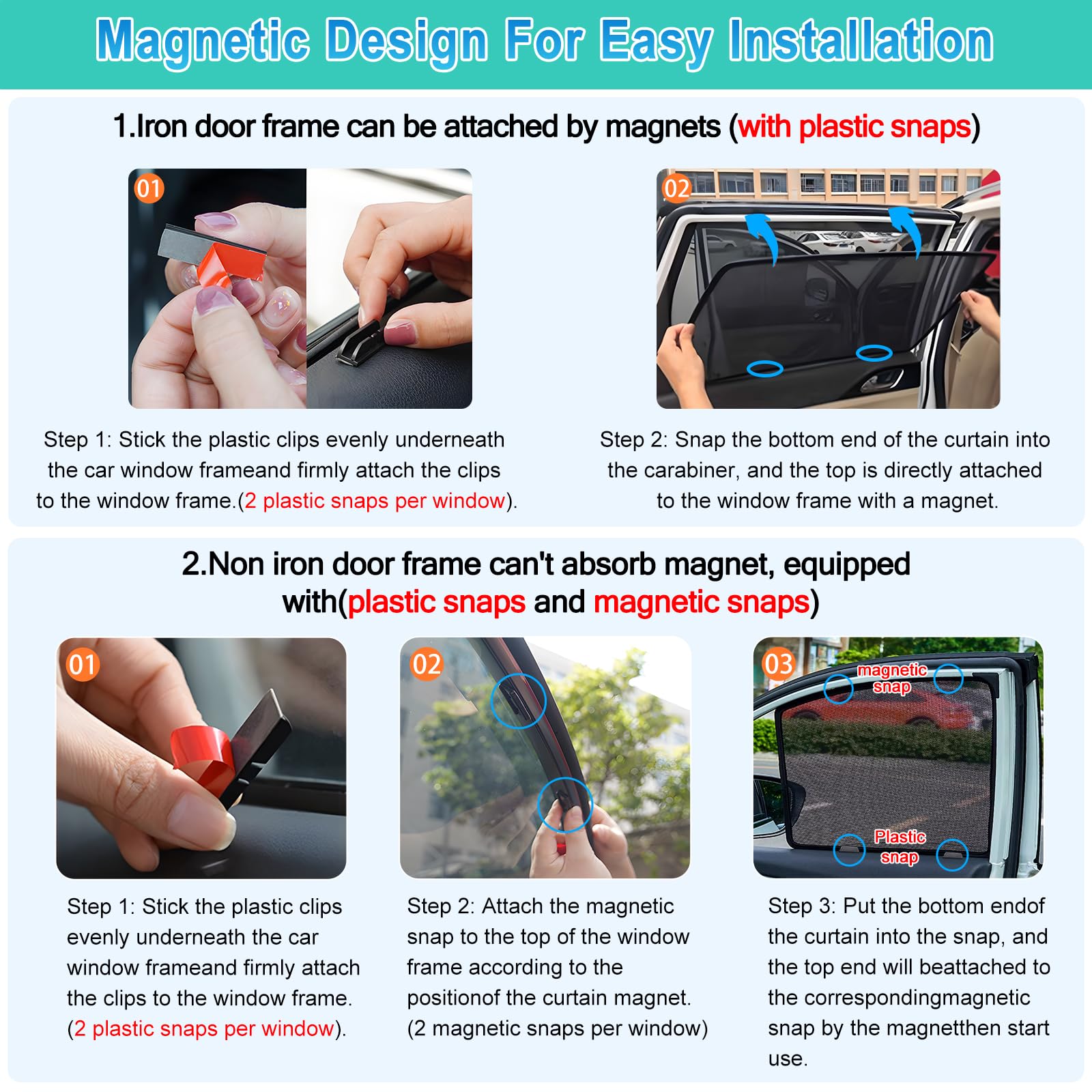 Magnetic Design For Easy Installation

1.Iron door frame can be attached by magnets (with plastic snaps)

01

02

Step 1: Stick the plastic clips evenly underneath the car window frameand firmly attach the clips to the window frame.(2 plastic snaps per window).

Step 2: Snap the bottom end of the curtain into the carabiner, and the top is directly attached to the window frame with a magnet.

2.Non iron door frame can't absorb magnet, equipped with(plastic snaps and magnetic snaps)

01

02

03

magnetic snap

Plastic snap

Step 1: Stick the plastic clips evenly underneath the car window frameand firmly attach the clips to the window frame. (2 plastic snaps per window).

Step 2: Attach the magnetic snap to the top of the window frame according to the positionof the curtain magnet. (2 magnetic snaps per window)

Step 3: Put the bottom endof the curtain into the snap, and the top end will beattached to the correspondingmagnetic snap by the magnetthen start use.