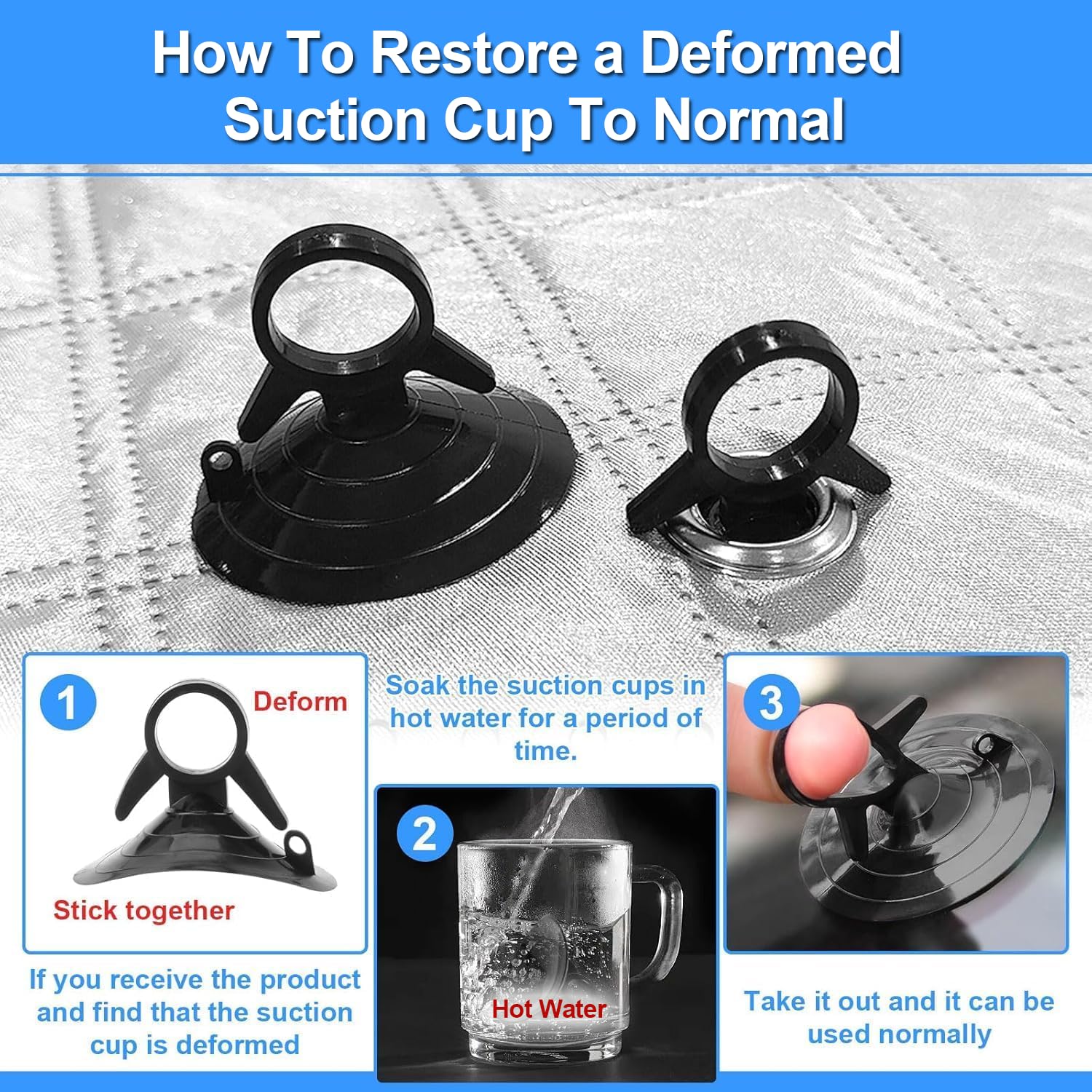 How To Restore a Deformed Suction Cup To Normal

1

Deform

Stick together

If you receive the product and find that the suction cup is deformed

Soak the suction cups in hot water for a period of time.

2

Hot Water

3

Take it out and it can be used normally