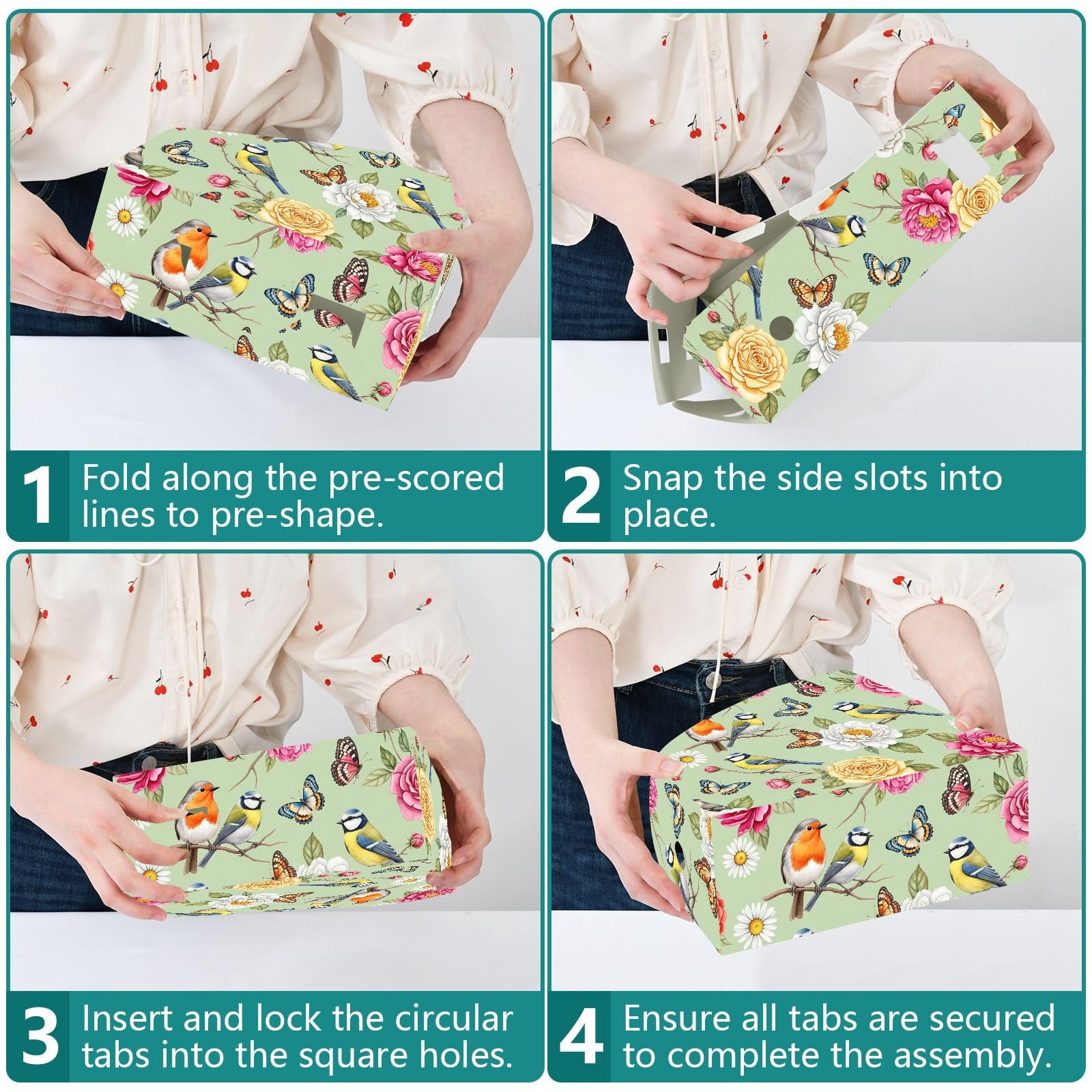 1 Fold along the pre-scored lines to pre-shape.

2 Snap the side slots into place.

3 Insert and lock the circular tabs into the square holes.

4 Ensure all tabs are secured to complete the assembly.