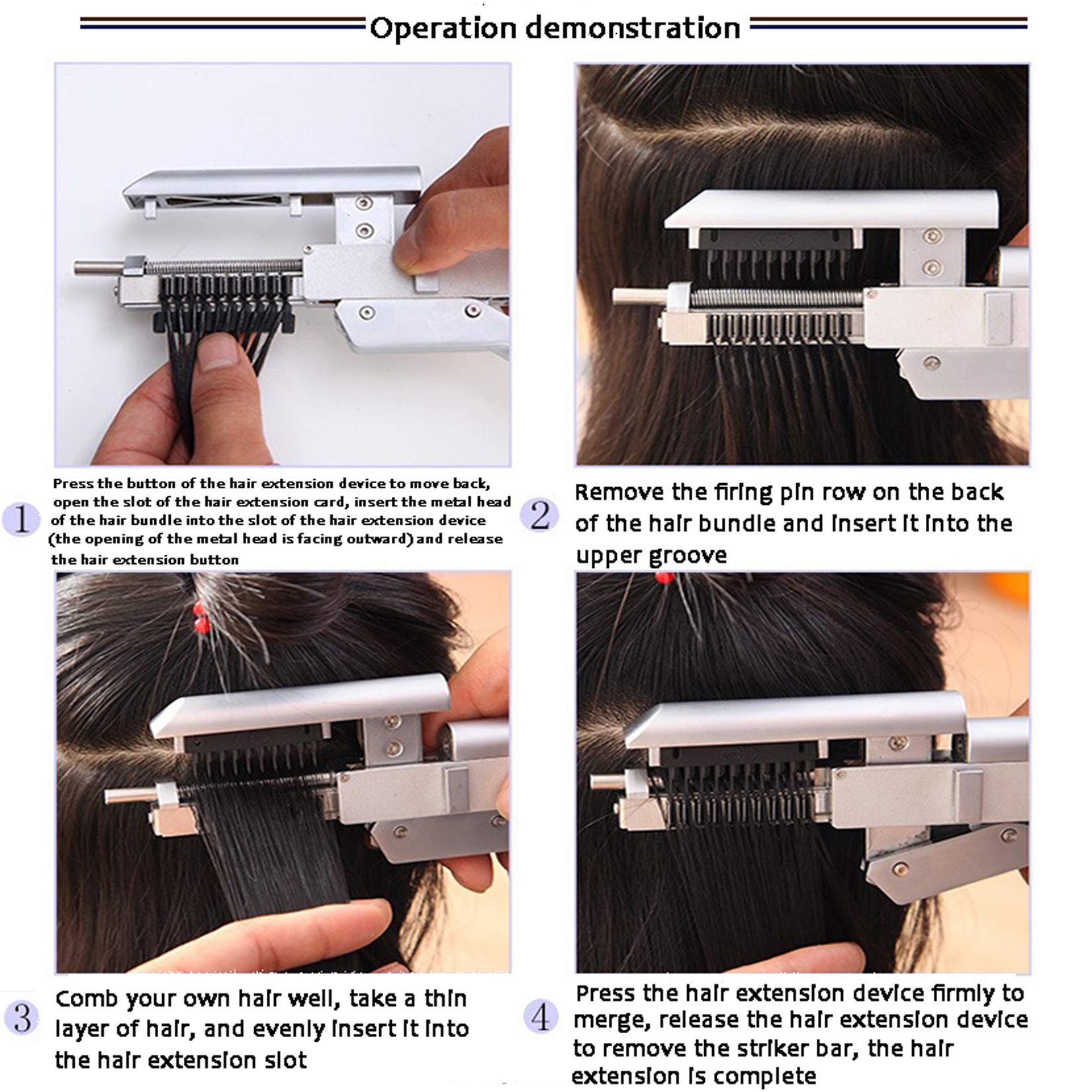 Operation demonstration

1 Press the button of the hair extension device to move back, open the slot of the hair extension card, insert the metal head of the hair bundle into the slot of the hair extension device (the opening of the metal head is facing outward) and release the hair extension button

2 Remove the firing pin row on the back of the hair bundle and insert it into the upper groove

3 Comb your own hair well, take a thin layer of hair, and evenly insert it into the hair extension slot

4 Press the hair extension device firmly to merge, release the hair extension device to remove the striker bar, the hair extension is complete