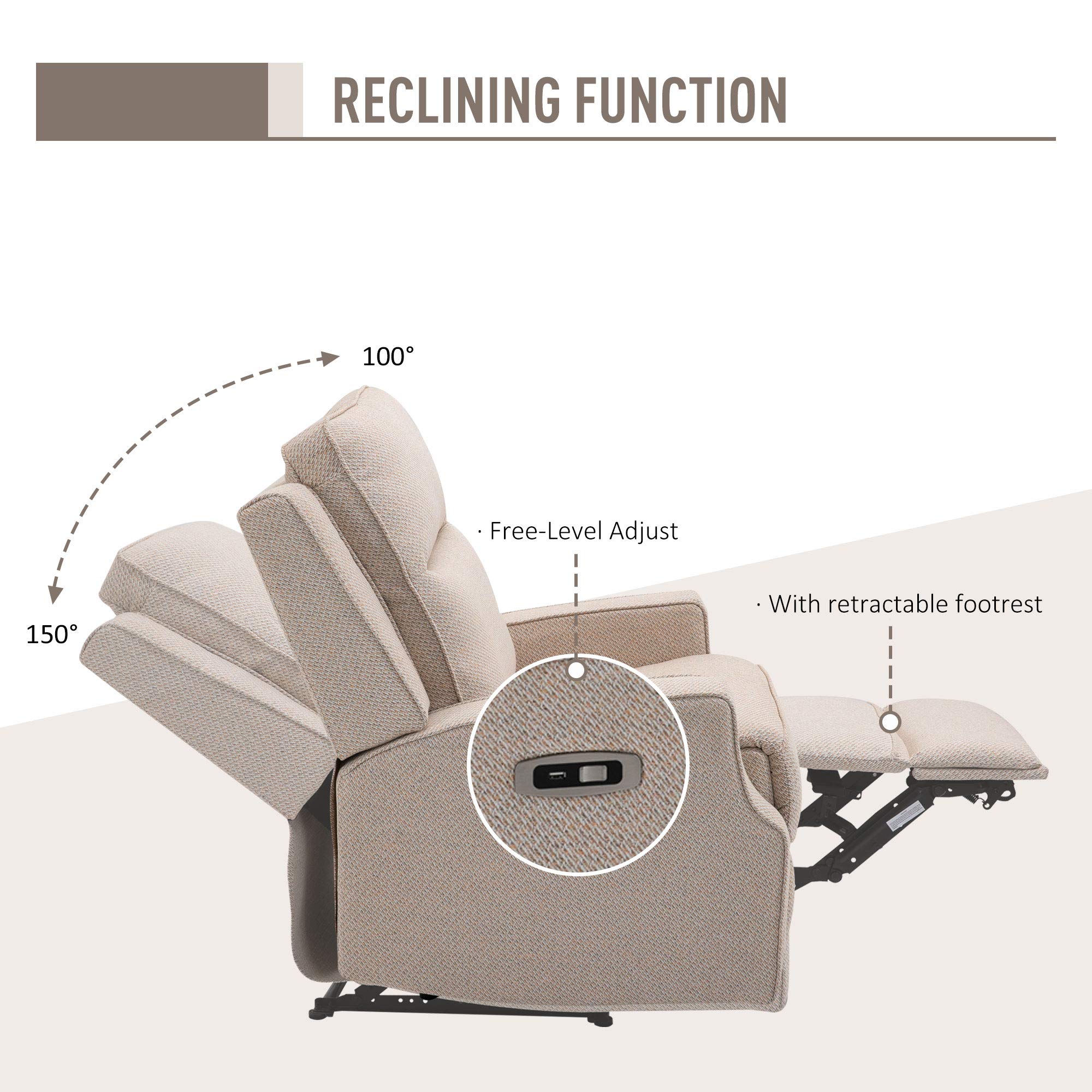 RECLINING FUNCTION

100°

150°

· Free-Level Adjust

· With retractable footrest