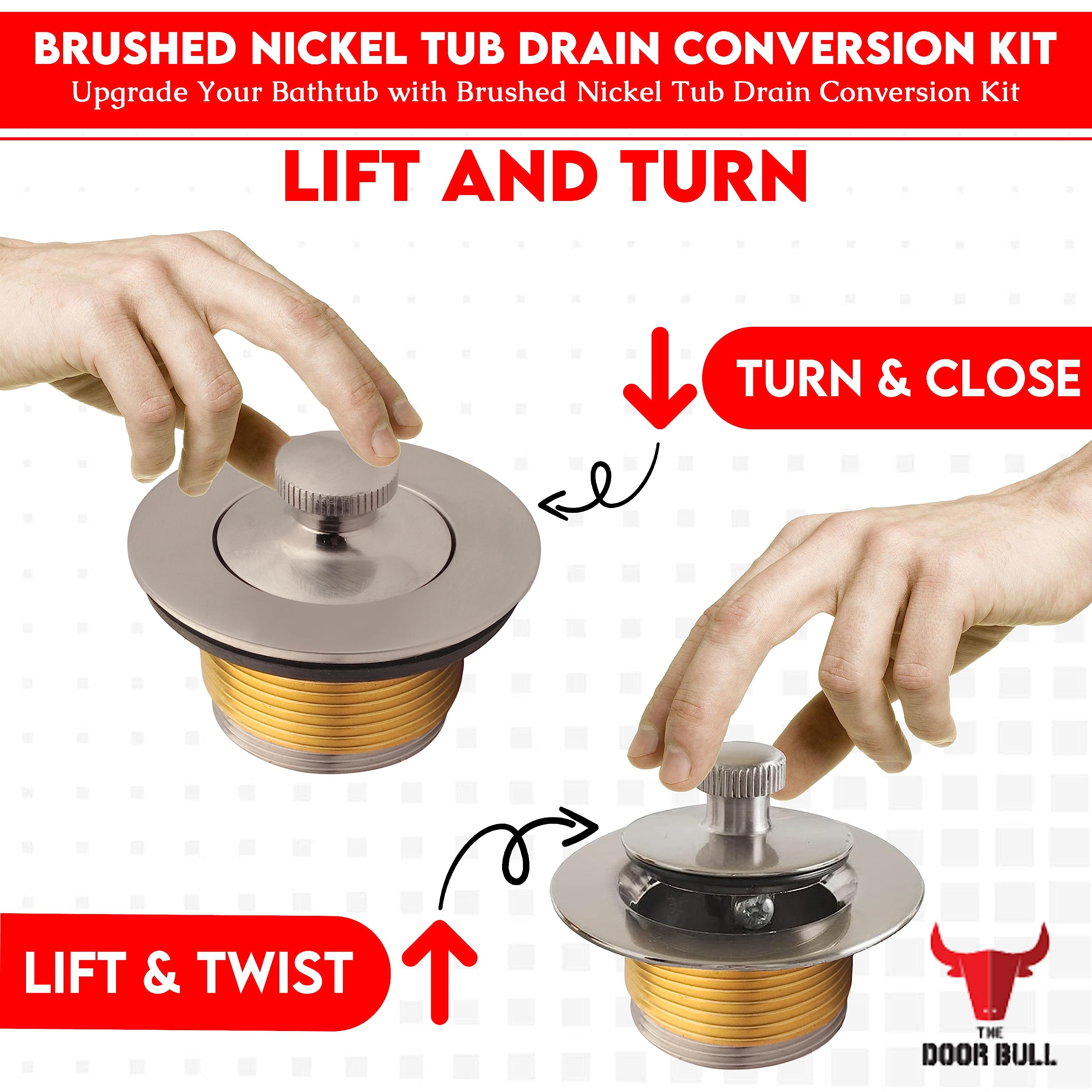 BRUSHED NICKEL TUB DRAIN CONVERSION KIT
Upgrade Your Bathtub with Brushed Nickel Tub Drain Conversion Kit

LIFT AND TURN

TURN & CLOSE

LIFT & TWIST

THE DOOR BULL