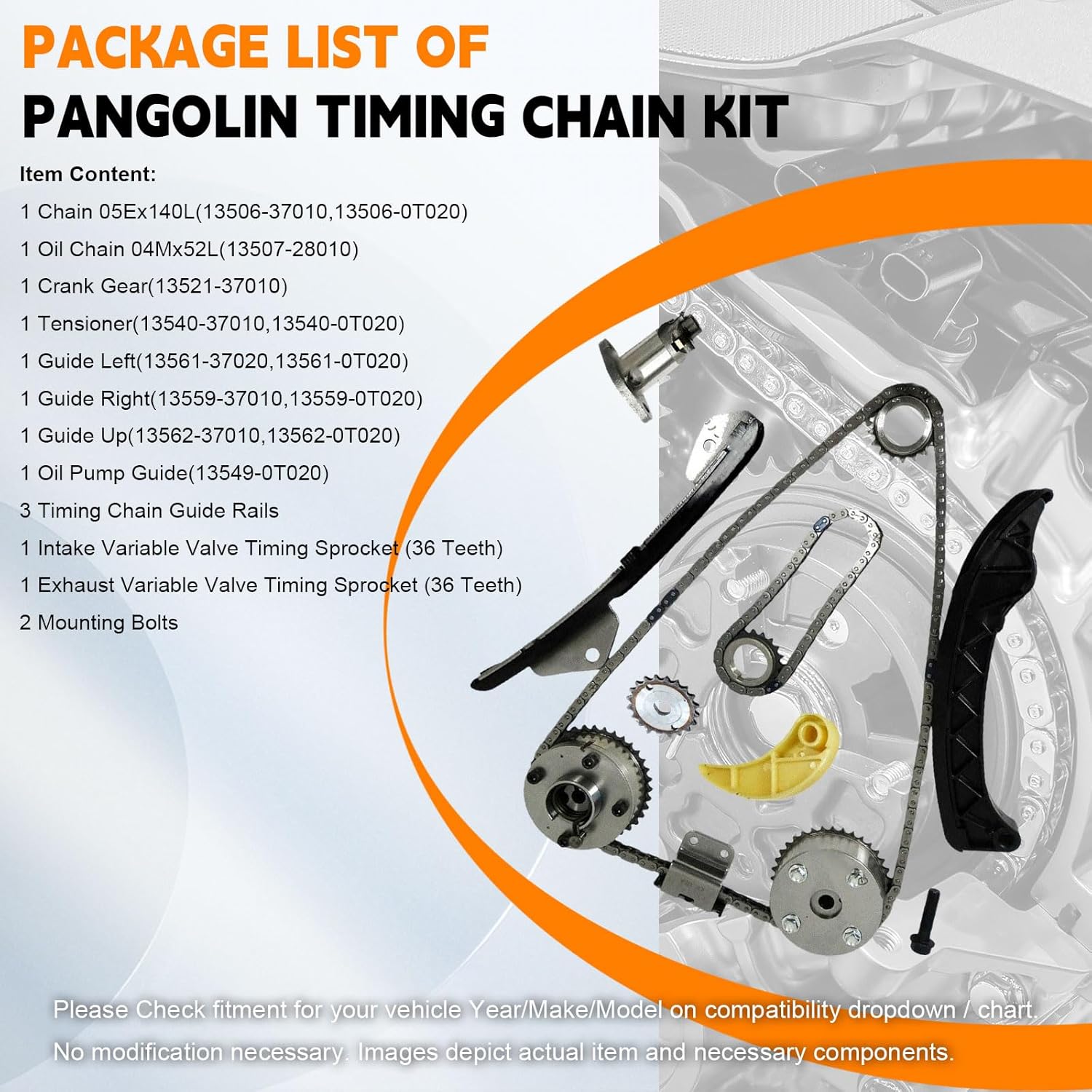 PACKAGE LIST OF
PANGOLIN TIMING CHAIN KIT

Item Content:
1 Chain 05Ex140L(13506-37010,13506-0T020)
1 Oil Chain 04Mx52L(13507-28010)
1 Crank Gear(13521-37010)
1 Tensioner(13540-37010,13540-0T020)
1 Guide Left(13561-37020,13561-0T020)
1 Guide Right(13559-37010,13559-0T020)
1 Guide Up(13562-37010,13562-0T020)
1 Oil Pump Guide(13549-0T020)
3 Timing Chain Guide Rails
1 Intake Variable Valve Timing Sprocket (36 Teeth)
1 Exhaust Variable Valve Timing Sprocket (36 Teeth)
2 Mounting Bolts

Please Check fitment for your vehicle Year/Make/Model on compatibility dropdown / chart.
No modification necessary. Images depict actual item and necessary components.