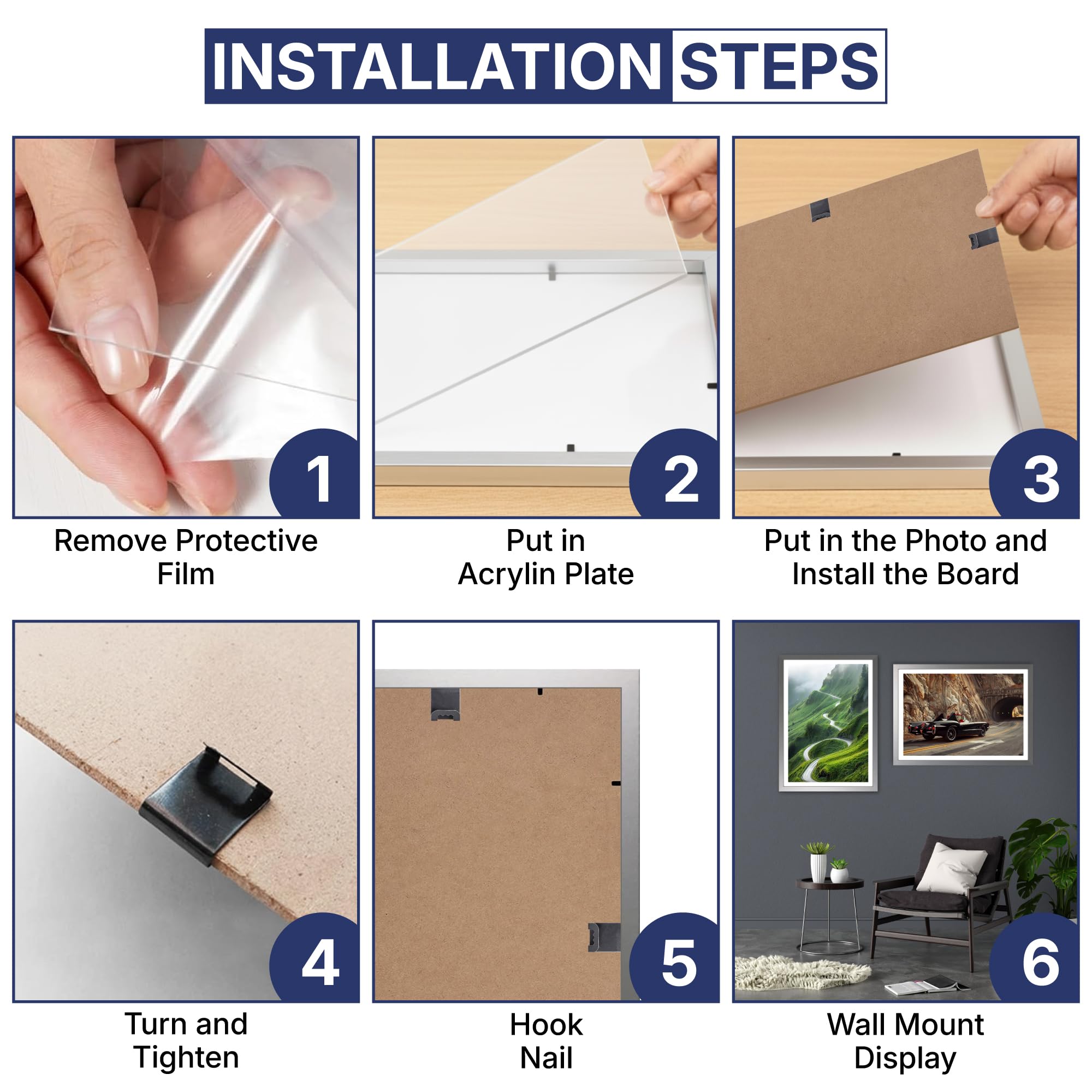 INSTALLATION STEPS

1

Remove Protective Film

2

Put in Acrylin Plate

3

Put in the Photo and Install the Board

4

Turn and Tighten

5

Hook Nail

6

Wall Mount Display