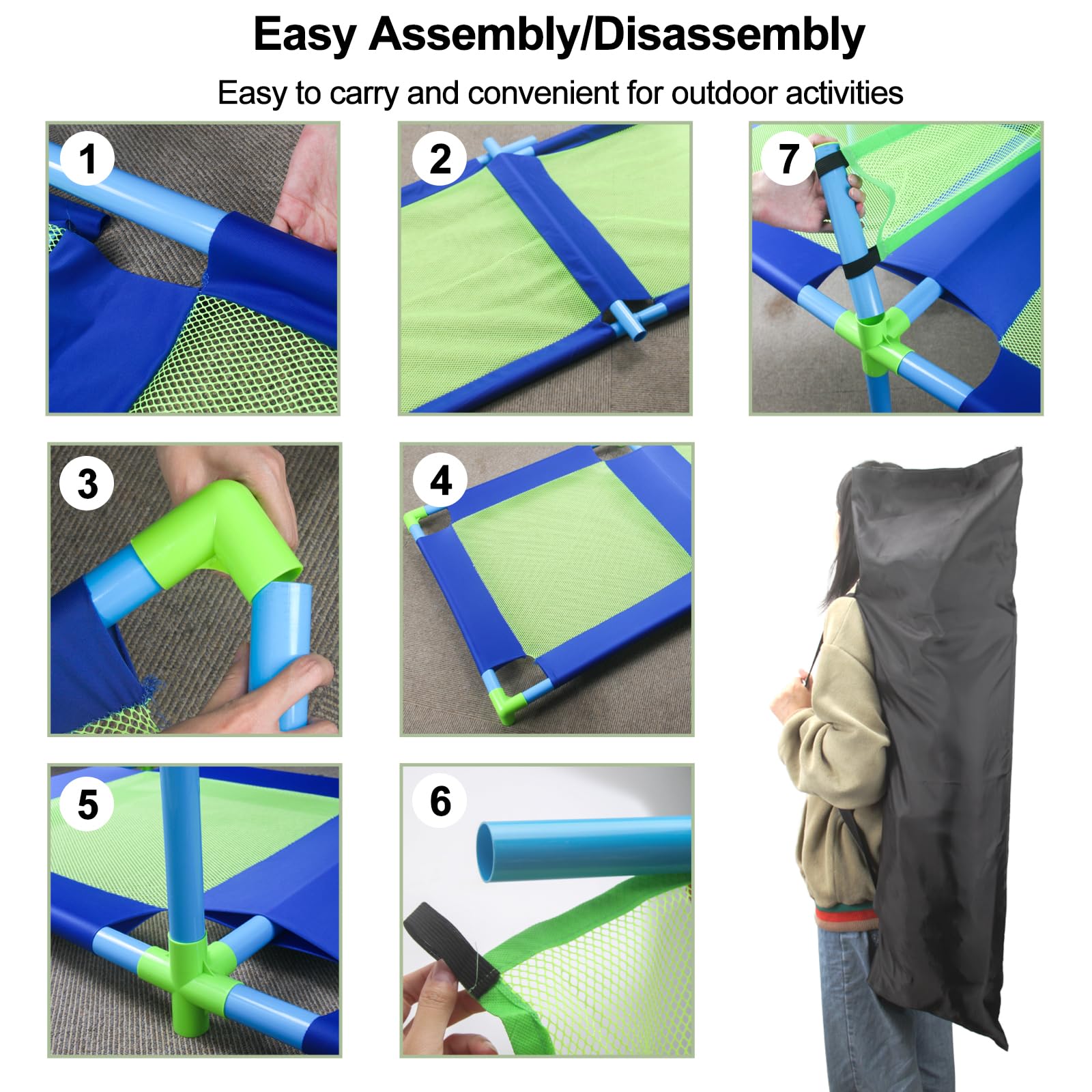 Easy Assembly/Disassembly

Easy to carry and convenient for outdoor activities

1

2

7

3

4

5

6