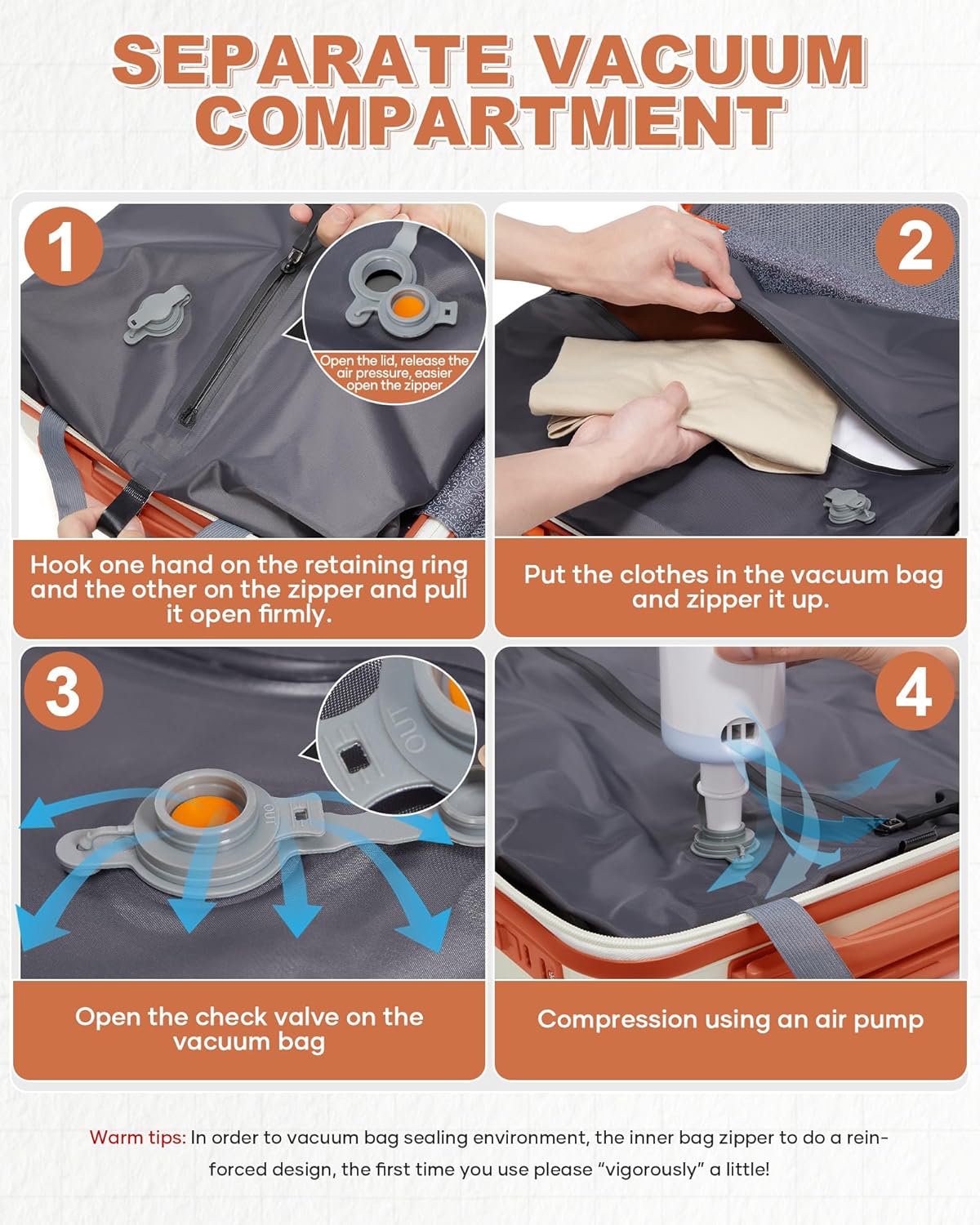 SEPARATE VACUUM COMPARTMENT

1

Open the lid, release the air pressure, easier open the zipper

Hook one hand on the retaining ring and the other on the zipper and pull it open firmly.

2

Put the clothes in the vacuum bag and zipper it up.

3

OUT

OUT

Open the check valve on the vacuum bag

4

Compression using an air pump

Warm tips: In order to vacuum bag sealing environment, the inner bag zipper to do a reinforced design, the first time you use please "vigorously" a little!