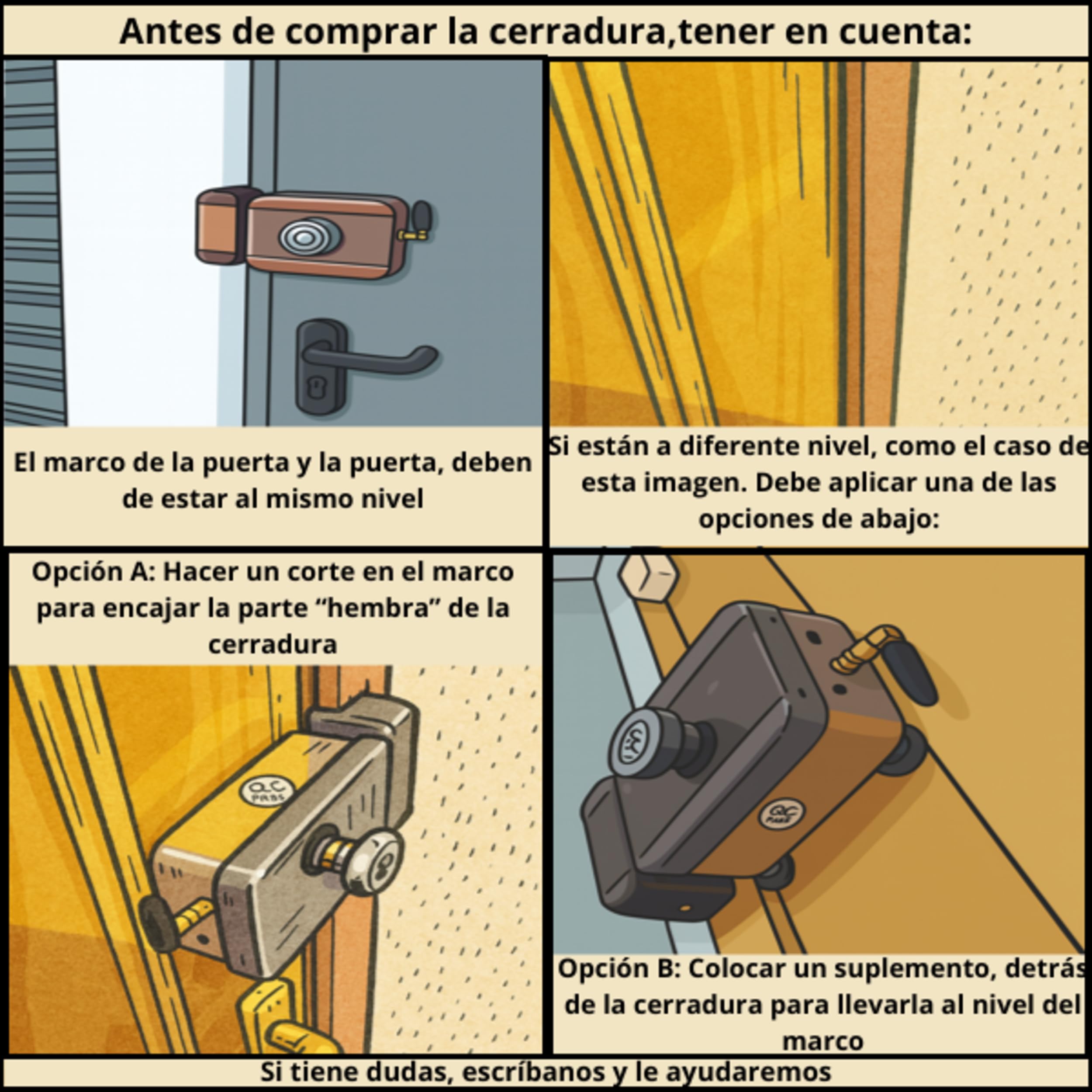 Antes de comprar la cerradura,tener en cuenta:

El marco de la puerta y la puerta, deben de estar al mismo nivel

Si están a diferente nivel, como el caso de esta imagen. Debe aplicar una de las opciones de abajo:

Opción A: Hacer un corte en el marco para encajar la parte “hembra” de la cerradura

QC PASS

QC PASS

Opción B: Colocar un suplemento, detrás de la cerradura para llevarla al nivel del marco

Si tiene dudas, escríbanos y le ayudaremos