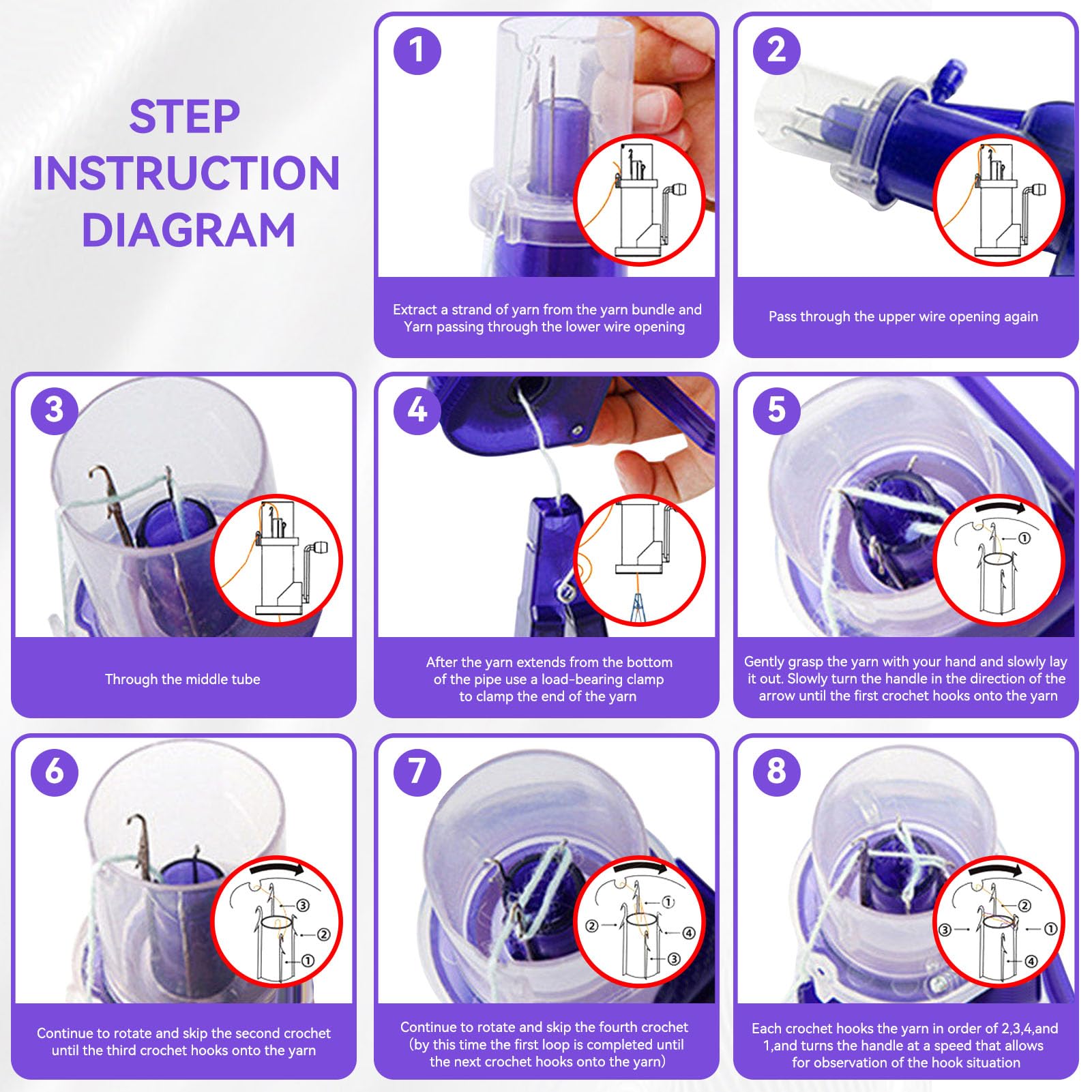 STEP INSTRUCTION DIAGRAM

1

Extract a strand of yarn from the yarn bundle and Yarn passing through the lower wire opening

2

Pass through the upper wire opening again

3

Through the middle tube

4

After the yarn extends from the bottom of the pipe use a load-bearing clamp to clamp the end of the yarn

5

①

Gently grasp the yarn with your hand and slowly lay it out. Slowly turn the handle in the direction of the arrow until the first crochet hooks onto the yarn

6

③ ② ①

Continue to rotate and skip the second crochet until the third crochet hooks onto the yarn

7

① ② ④ ③

Continue to rotate and skip the fourth crochet (by this time the first loop is completed until the next crochet hooks onto the yarn)

8

② ③ ① ④

Each crochet hooks the yarn in order of 2,3,4,and 1,and turns the handle at a speed that allows for observation of the hook situation