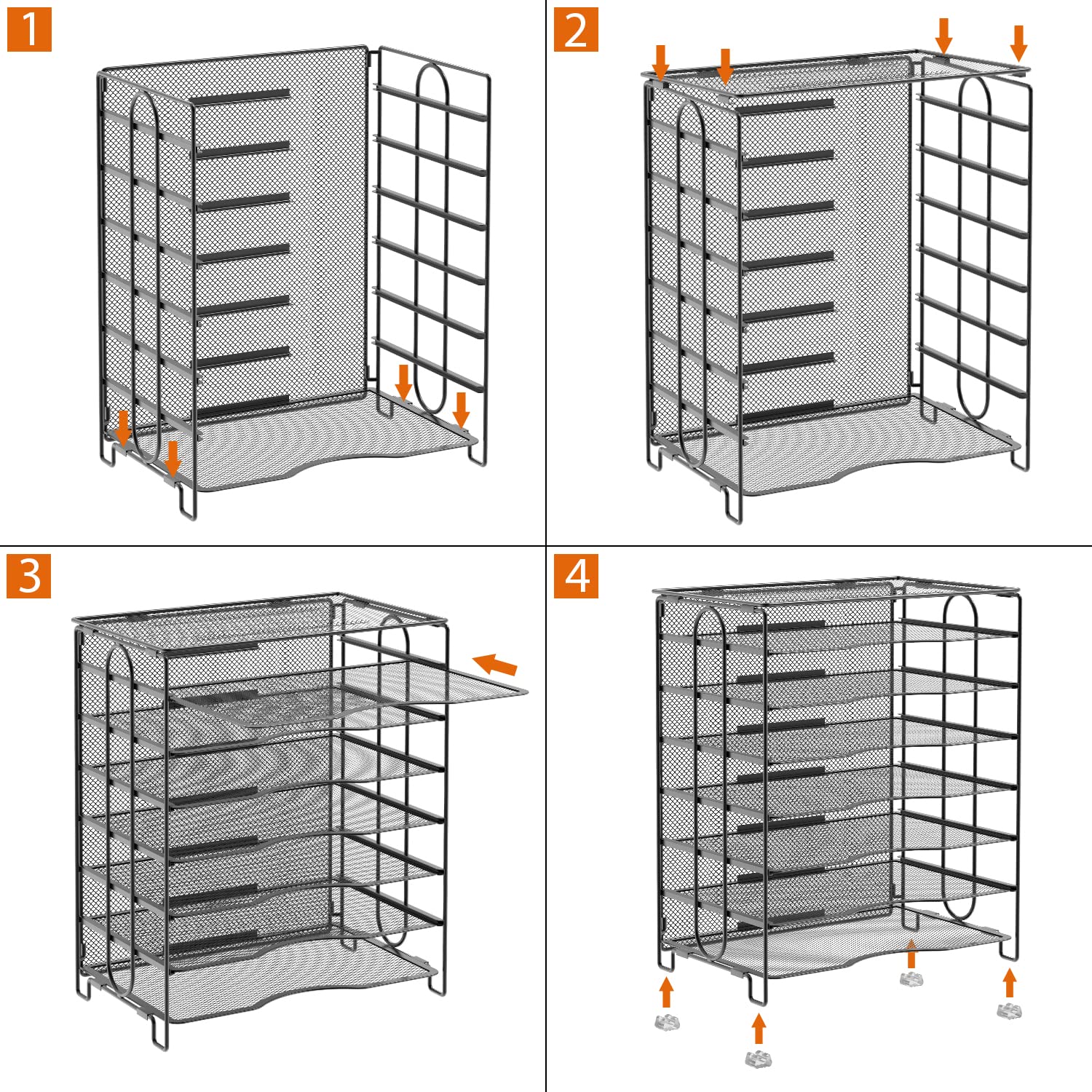 1

2

3

4