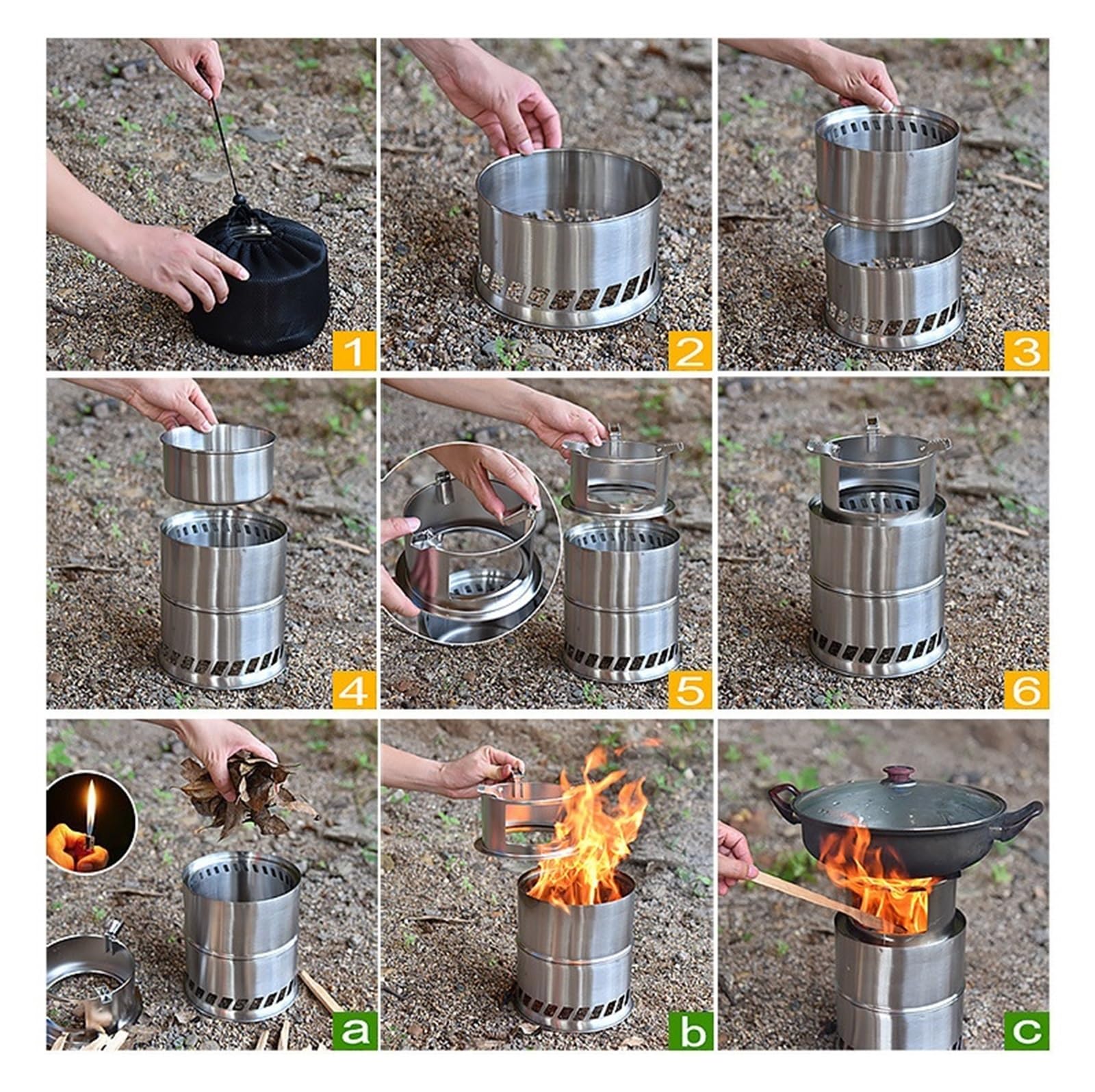 1
2
3
4
5
6
a
b
c