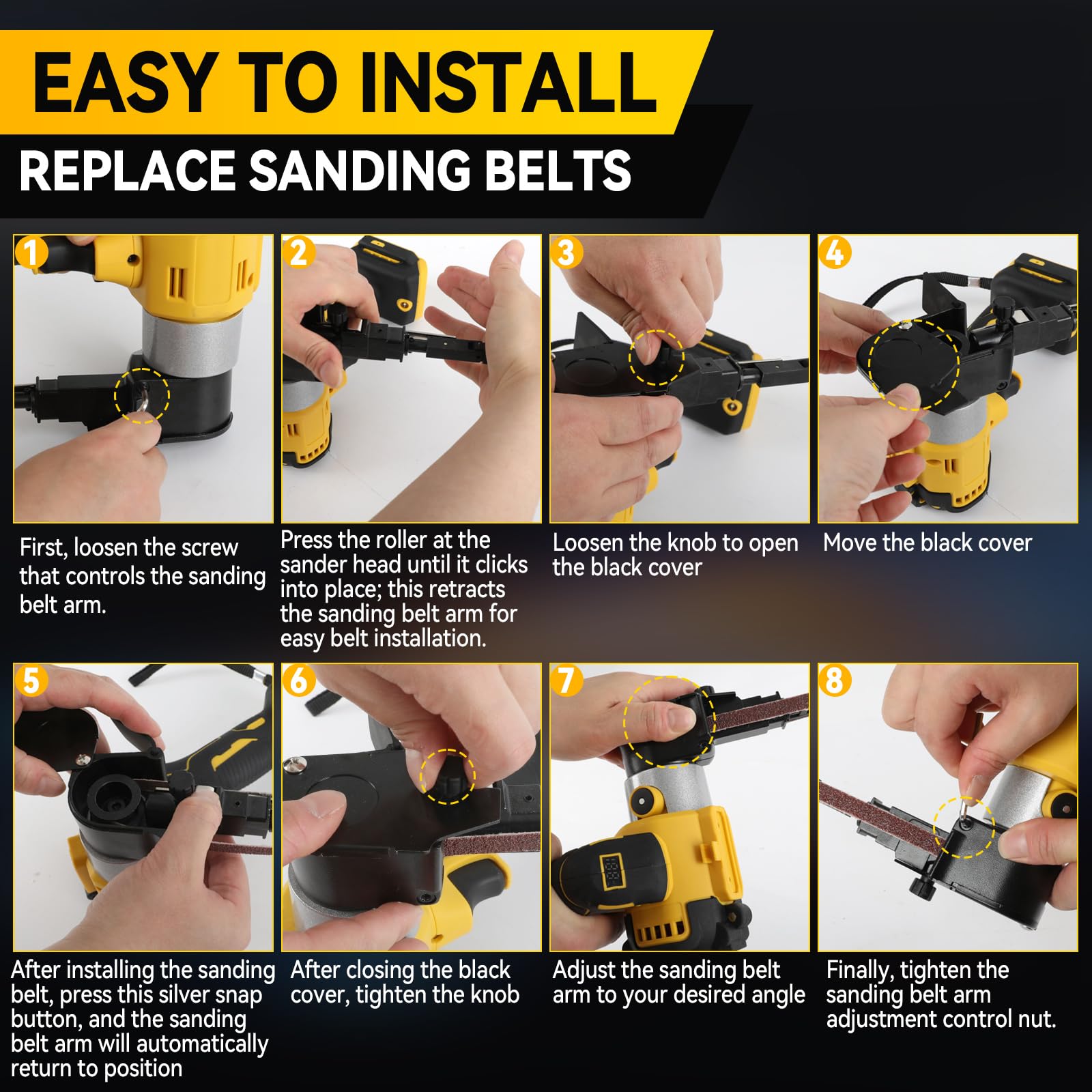 EASY TO INSTALL

REPLACE SANDING BELTS

1

First, loosen the screw that controls the sanding belt arm.

2

Press the roller at the sander head until it clicks into place; this retracts the sanding belt arm for easy belt installation.

3

Loosen the knob to open the black cover

4

Move the black cover

5

After installing the sanding belt, press this silver snap button, and the sanding belt arm will automatically return to position

6

After closing the black cover, tighten the knob

7

Adjust the sanding belt arm to your desired angle

8

Finally, tighten the sanding belt arm adjustment control nut.