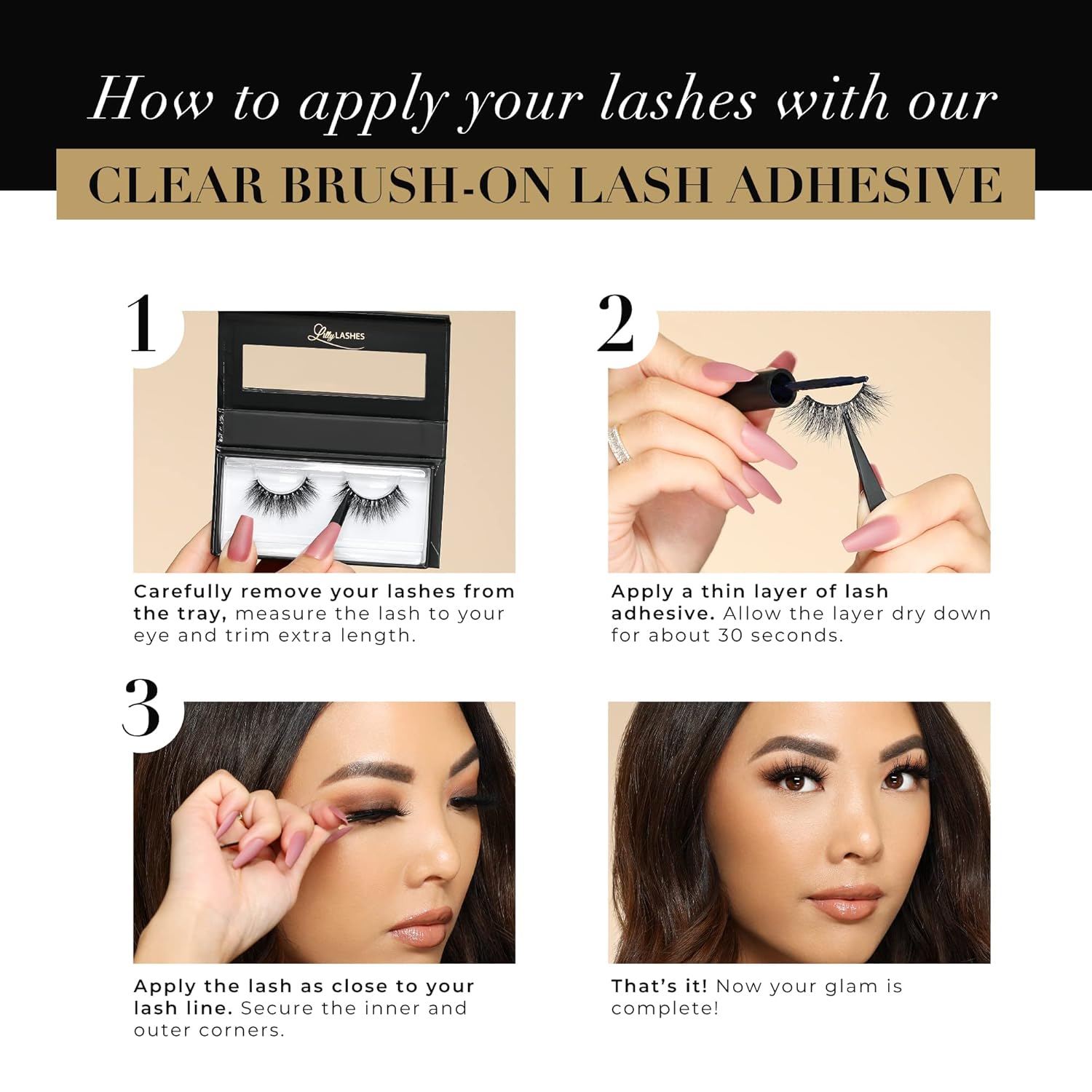 How to apply your lashes with our

CLEAR BRUSH-ON LASH ADHESIVE

1

Lilly LASHES

Carefully remove your lashes from the tray, measure the lash to your eye and trim extra length.

2

Apply a thin layer of lash adhesive. Allow the layer dry down for about 30 seconds.

3

Apply the lash as close to your lash line. Secure the inner and outer corners.

That's it! Now your glam is complete!