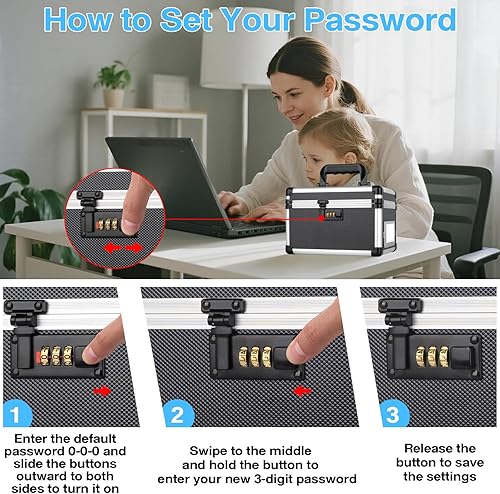 How to Set Your Password

1

Enter the default password 0-0-0 and slide the buttons outward to both sides to turn it on

2

Swipe to the middle and hold the button to enter your new 3-digit password

3

Release the button to save the settings