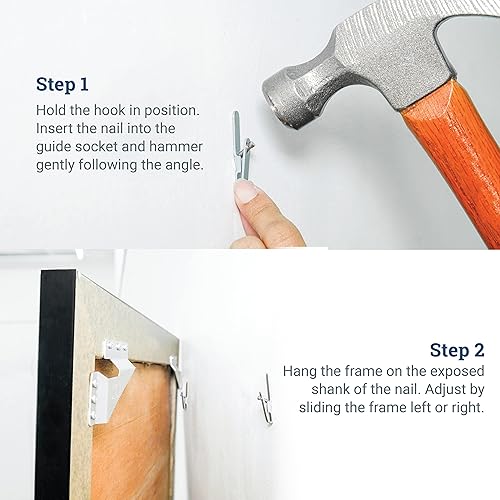 Step 1
Hold the hook in position. Insert the nail into the guide socket and hammer gently following the angle.

Step 2
Hang the frame on the exposed shank of the nail. Adjust by sliding the frame left or right.