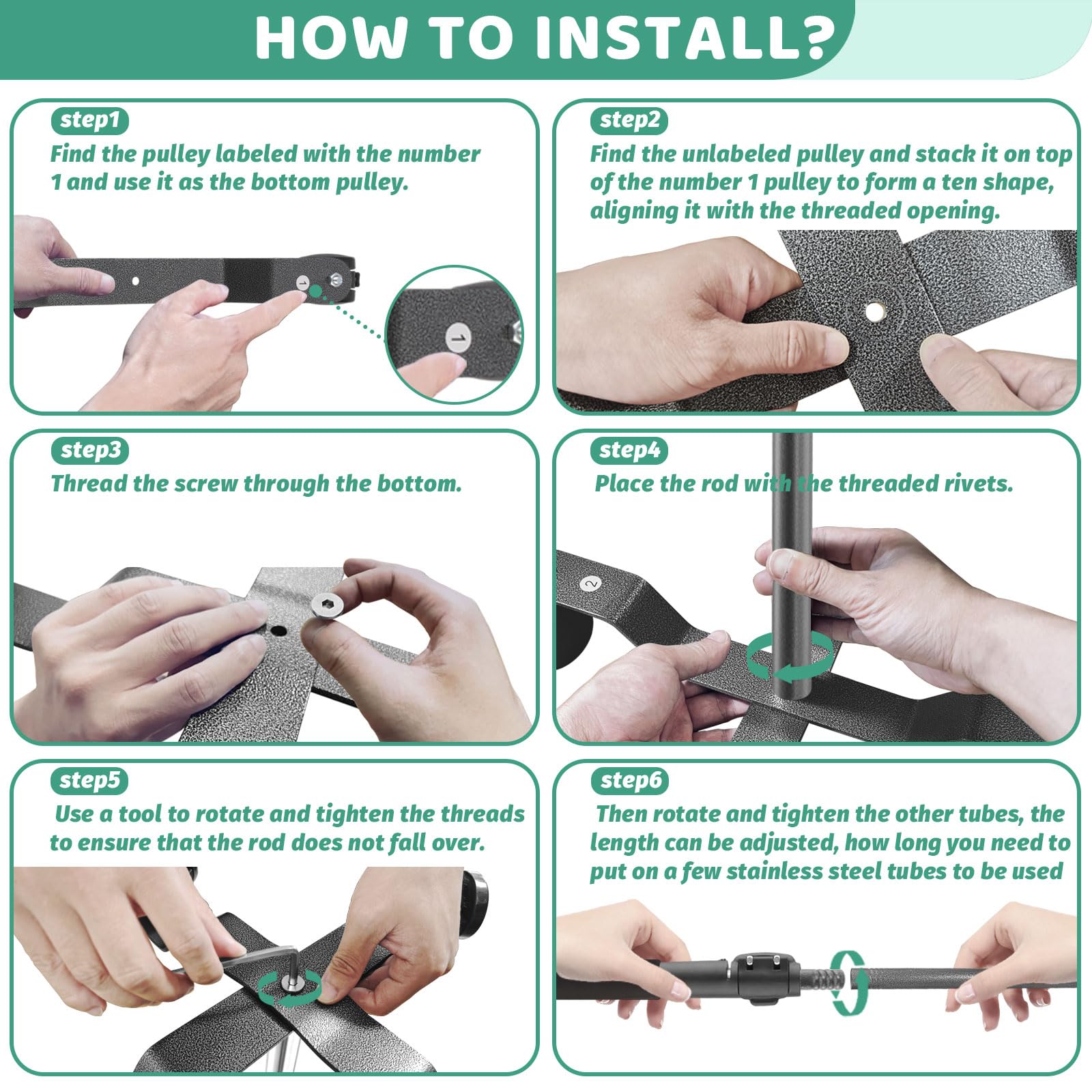 HOW TO INSTALL?

step1
Find the pulley labeled with the number 1 and use it as the bottom pulley.

1

1

step2
Find the unlabeled pulley and stack it on top of the number 1 pulley to form a ten shape, aligning it with the threaded opening.

step3
Thread the screw through the bottom.

step4
Place the rod with the threaded rivets.

2

step5
Use a tool to rotate and tighten the threads to ensure that the rod does not fall over.

step6
Then rotate and tighten the other tubes, the length can be adjusted, how long you need to put on a few stainless steel tubes to be used