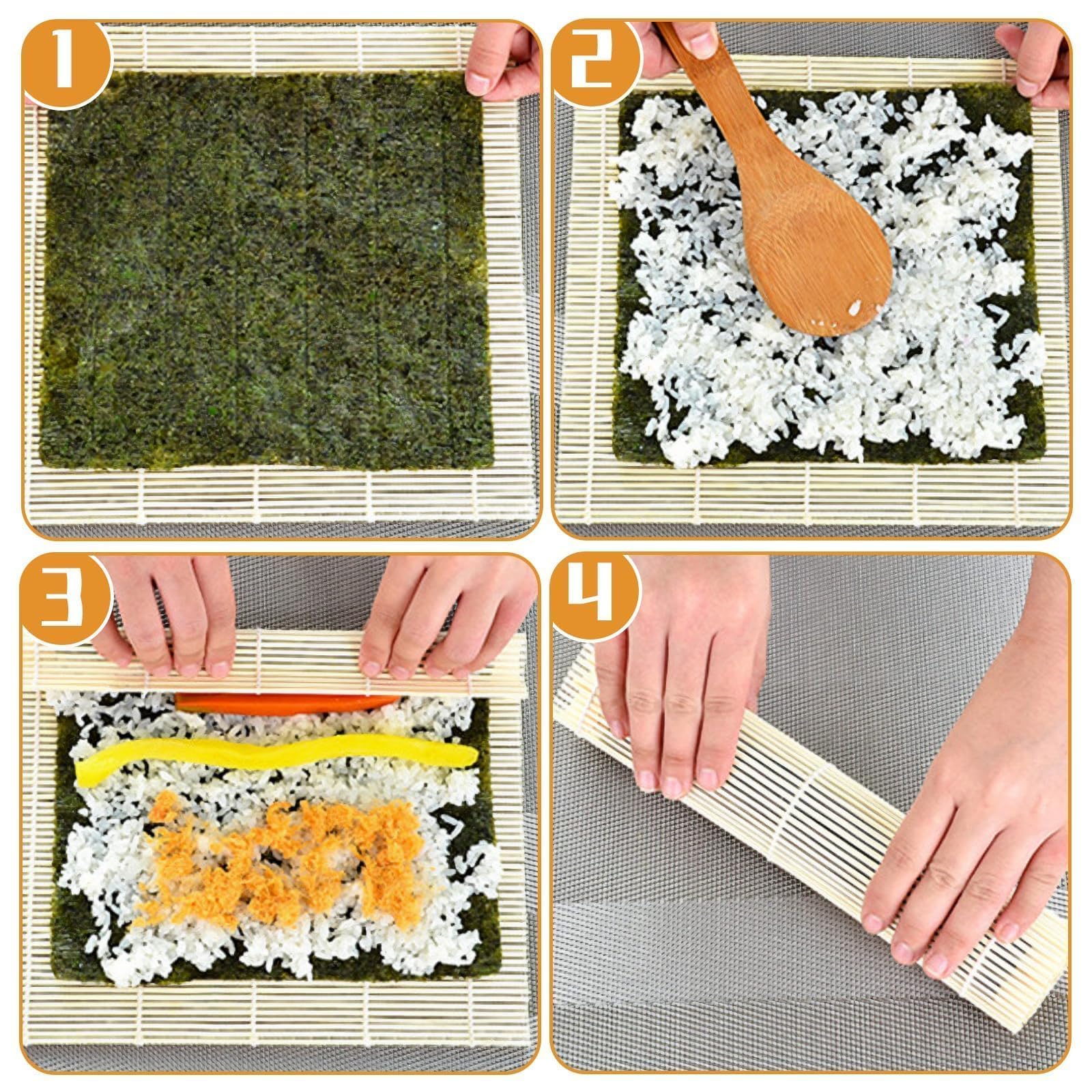 1

2

3

4