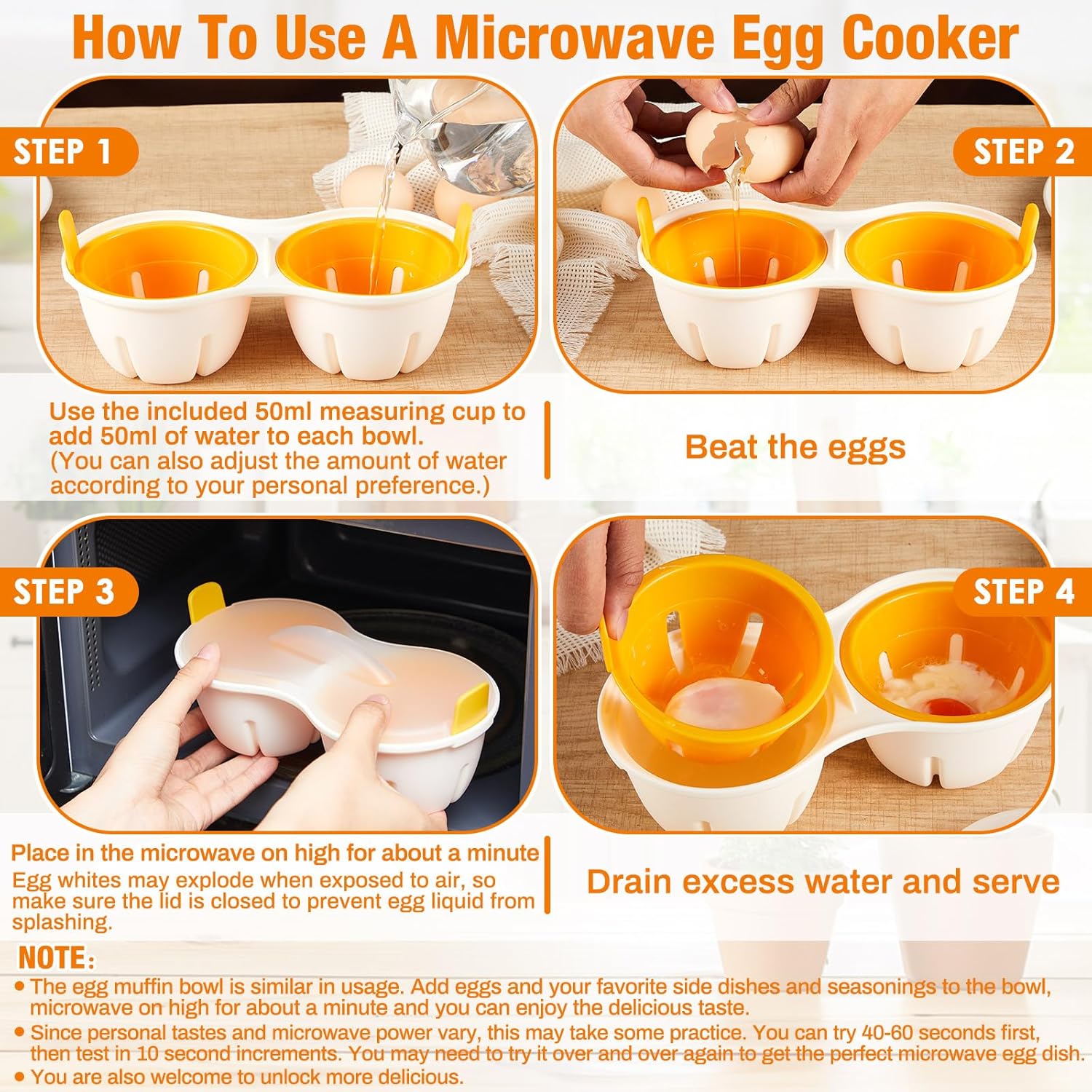 How To Use A Microwave Egg Cooker

STEP 1

STEP 2

Use the included 50ml measuring cup to add 50ml of water to each bowl. (You can also adjust the amount of water according to your personal preference.)

Beat the eggs

STEP 3

STEP 4

Place in the microwave on high for about a minute
Egg whites may explode when exposed to air, so make sure the lid is closed to prevent egg liquid from splashing.

Drain excess water and serve

NOTE:
• The egg muffin bowl is similar in usage. Add eggs and your favorite side dishes and seasonings to the bowl, microwave on high for about a minute and you can enjoy the delicious taste.
• Since personal tastes and microwave power vary, this may take some practice. You can try 40-60 seconds first, then test in 10 second increments. You may need to try it over and over again to get the perfect microwave egg dish.
• You are also welcome to unlock more delicious.