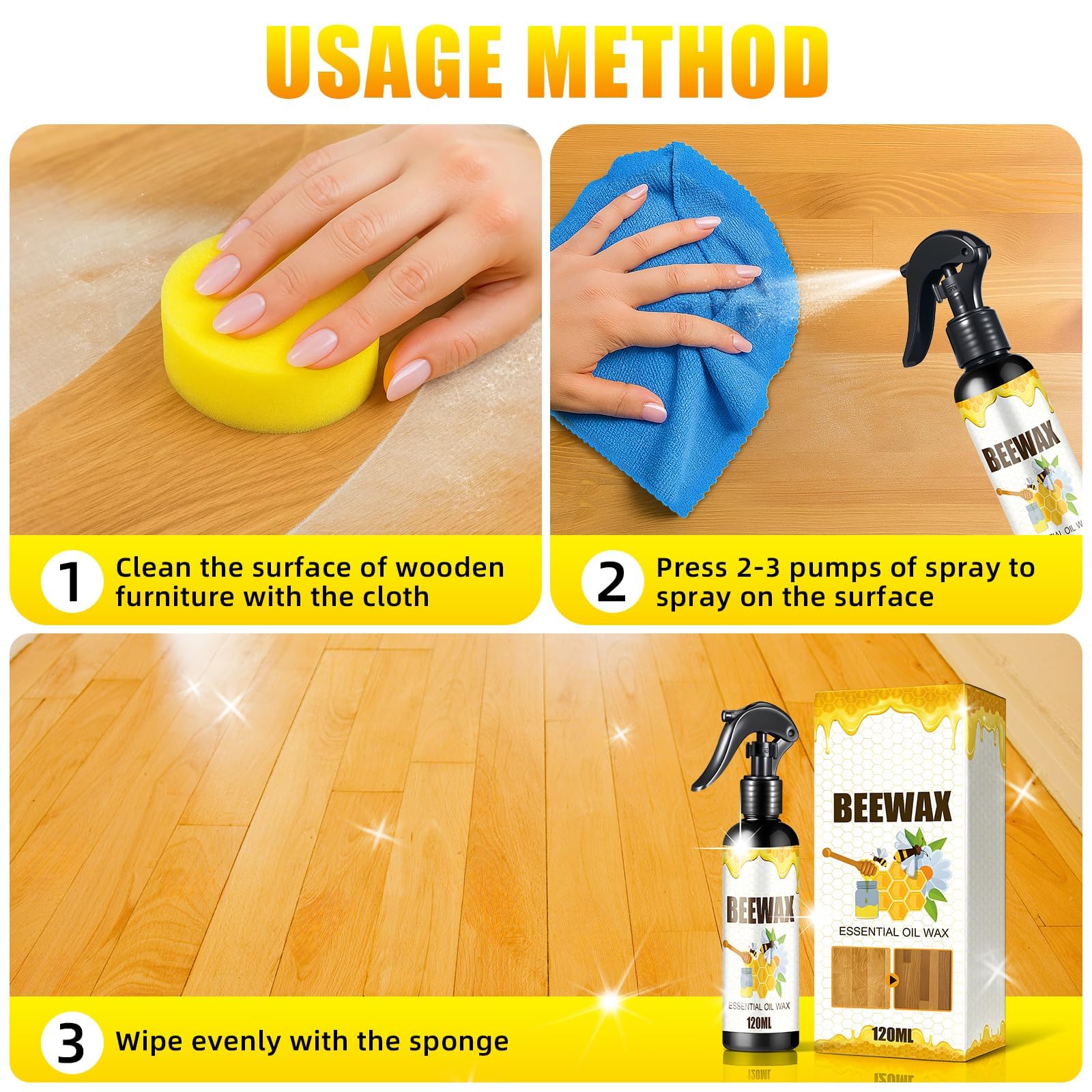 USAGE METHOD

BEEWAX
ESSENTIAL OIL WAX

1 Clean the surface of wooden furniture with the cloth

2 Press 2-3 pumps of spray to spray on the surface

BEEWAX
ESSENTIAL OIL WAX
120ML

BEEWAX
ESSENTIAL OIL WAX
120ML

3 Wipe evenly with the sponge