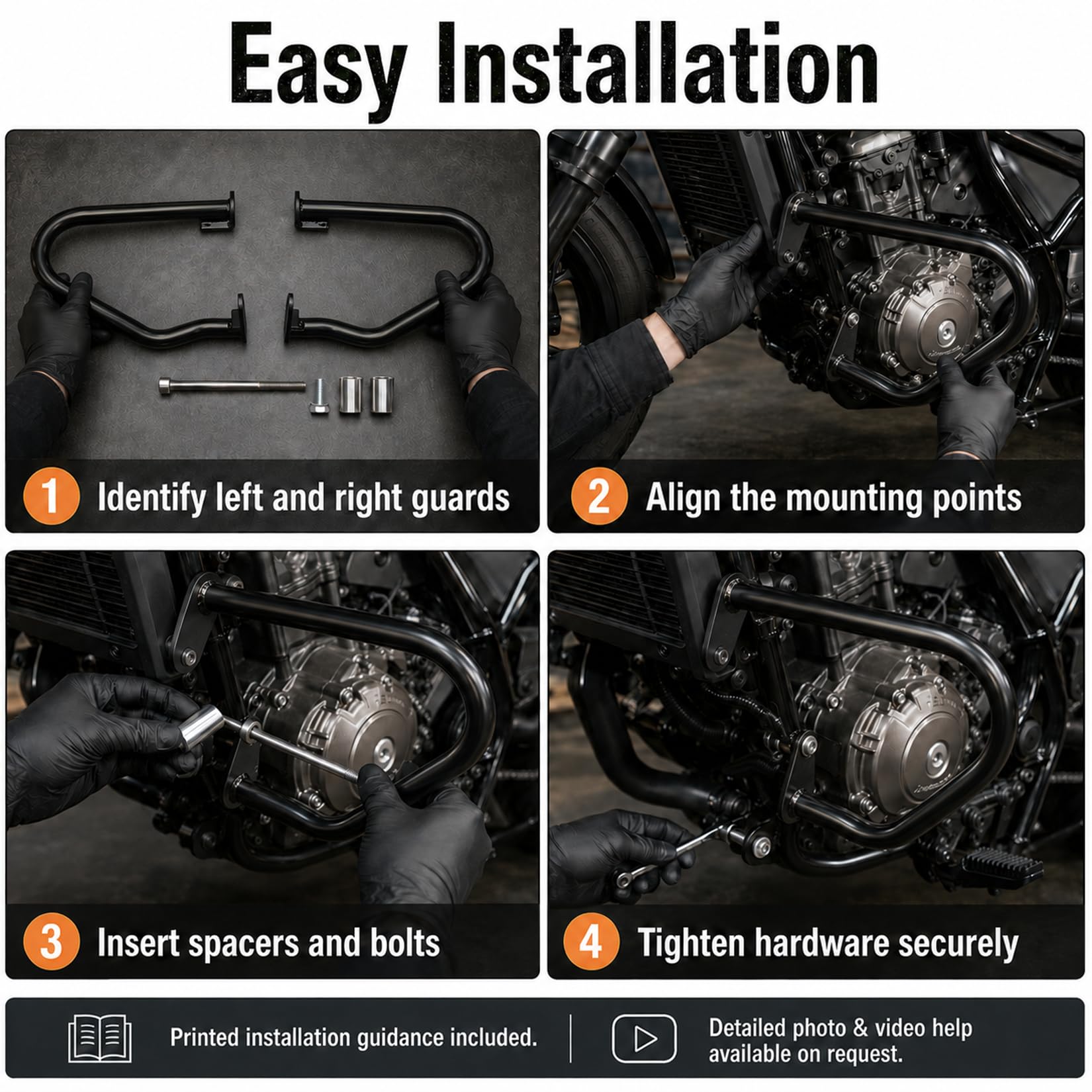 Easy Installation

1 Identify left and right guards

2 Align the mounting points

3 Insert spacers and bolts

4 Tighten hardware securely

Printed installation guidance included.

Detailed photo & video help available on request.