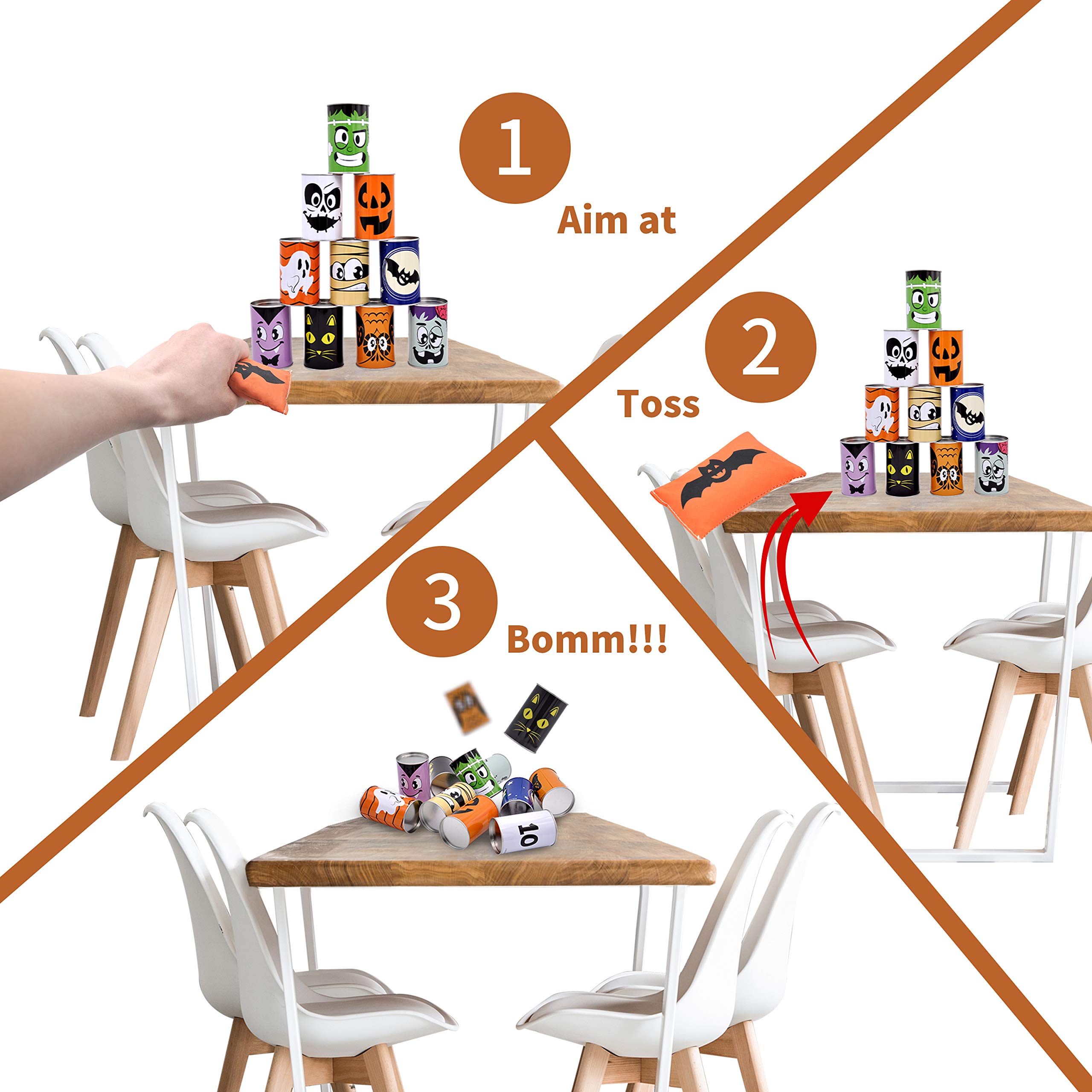 1
Aim at

2
Toss

3
Bomm!!!

10