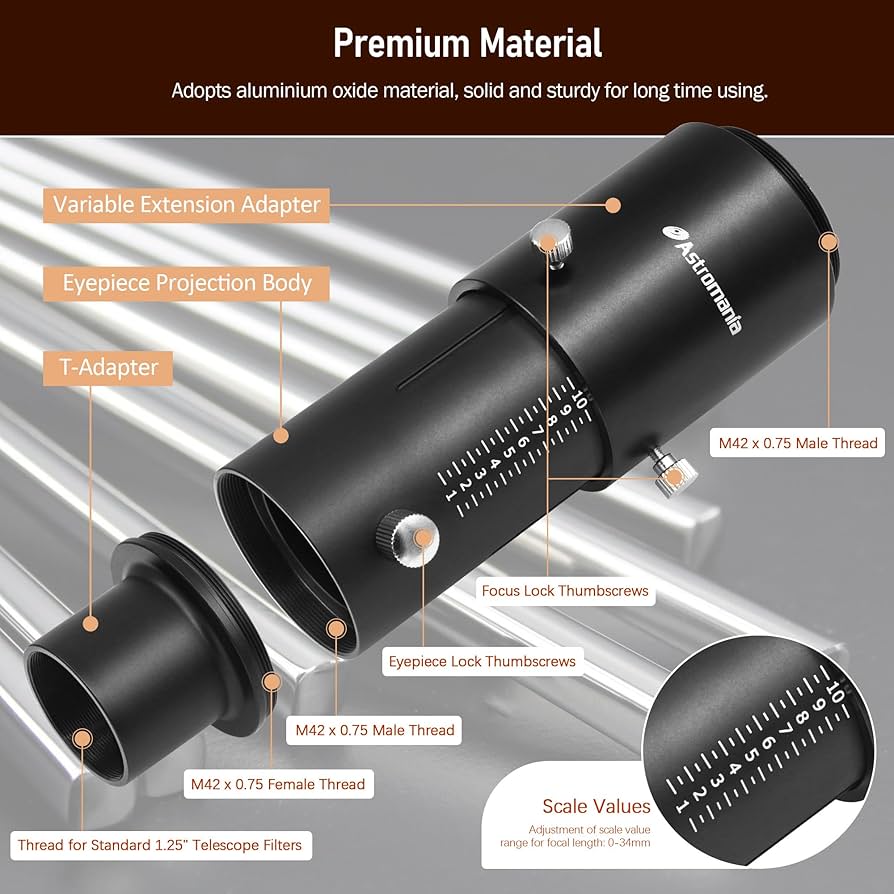 Premium Material

Adopts aluminium oxide material, solid and sturdy for long time using.

Variable Extension Adapter

Eyepiece Projection Body

T-Adapter

Astromania

10 9 8 7 6 5 4 3 2 1

M42 x 0.75 Male Thread

Focus Lock Thumbscrews

Eyepiece Lock Thumbscrews

M42 x 0.75 Male Thread

M42 x 0.75 Female Thread

Thread for Standard 1.25" Telescope Filters

10 9 8 7 6 5 4 3 2 1

Scale Values

Adjustment of scale value range for focal length: 0-34mm