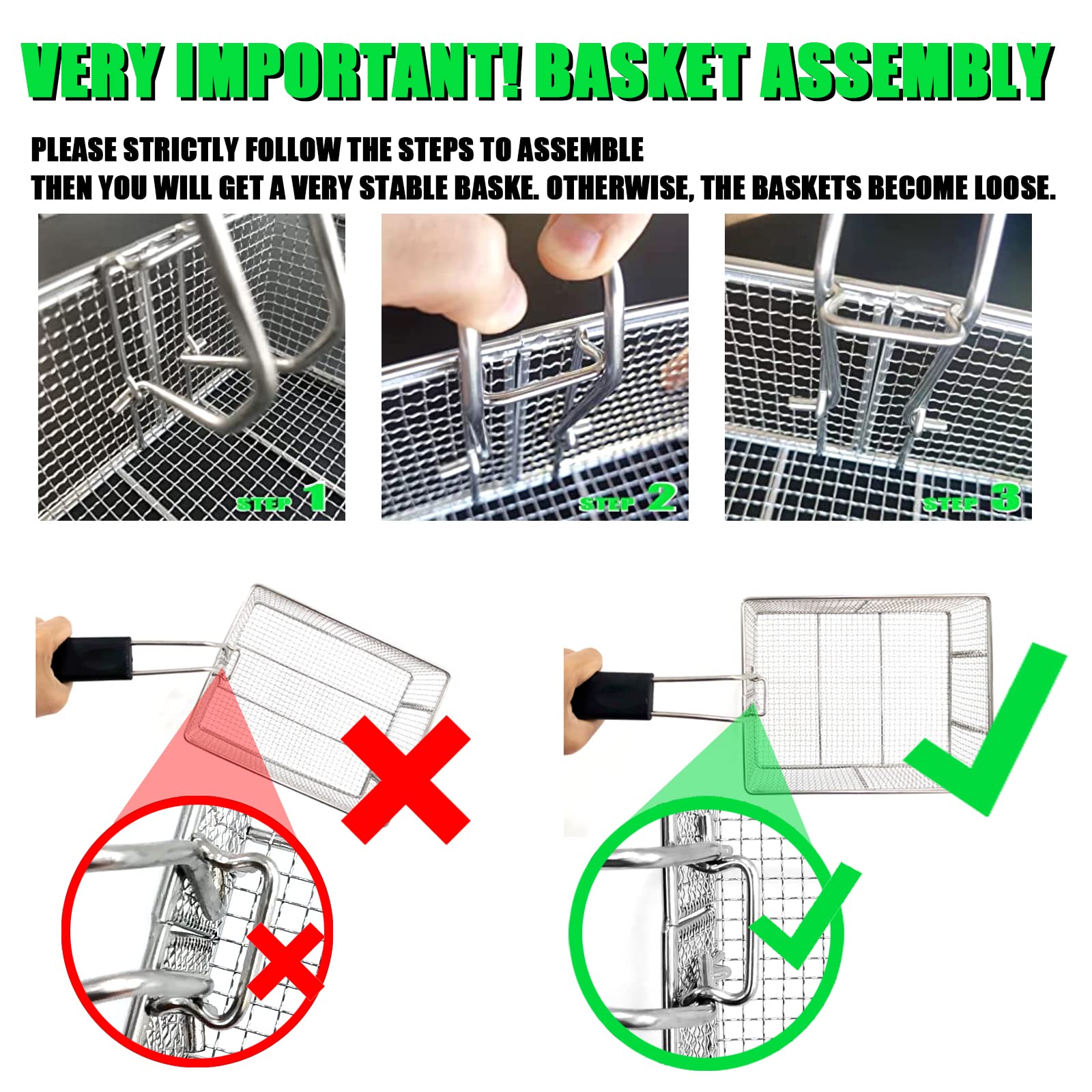 VERY IMPORTANT! BASKET ASSEMBLY

PLEASE STRICTLY FOLLOW THE STEPS TO ASSEMBLE
THEN YOU WILL GET A VERY STABLE BASKE. OTHERWISE, THE BASKETS BECOME LOOSE.

STEP 1

STEP 2

STEP 3