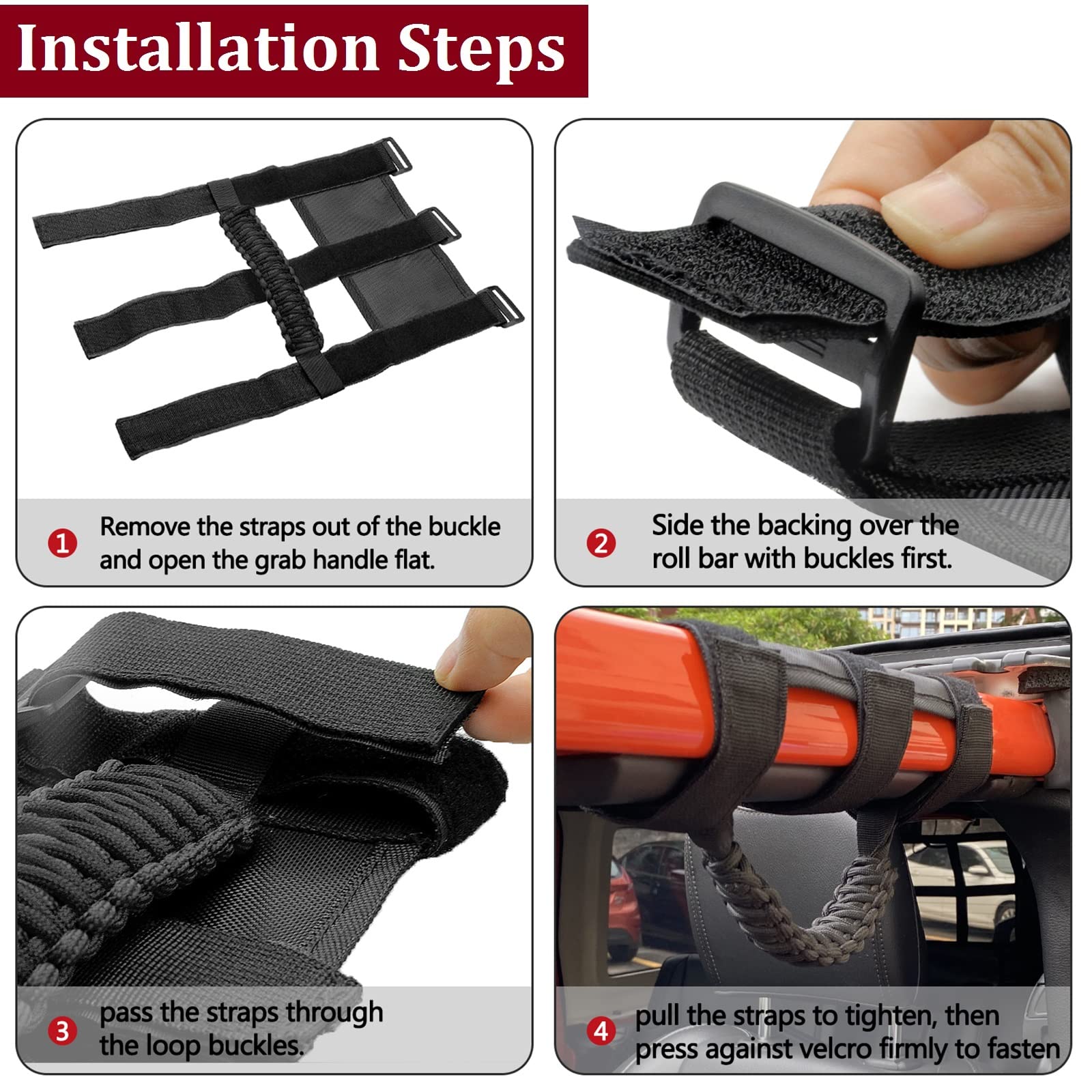 Installation Steps

1 Remove the straps out of the buckle and open the grab handle flat.

2 Side the backing over the roll bar with buckles first.

3 pass the straps through the loop buckles.

4 pull the straps to tighten, then press against velcro firmly to fasten