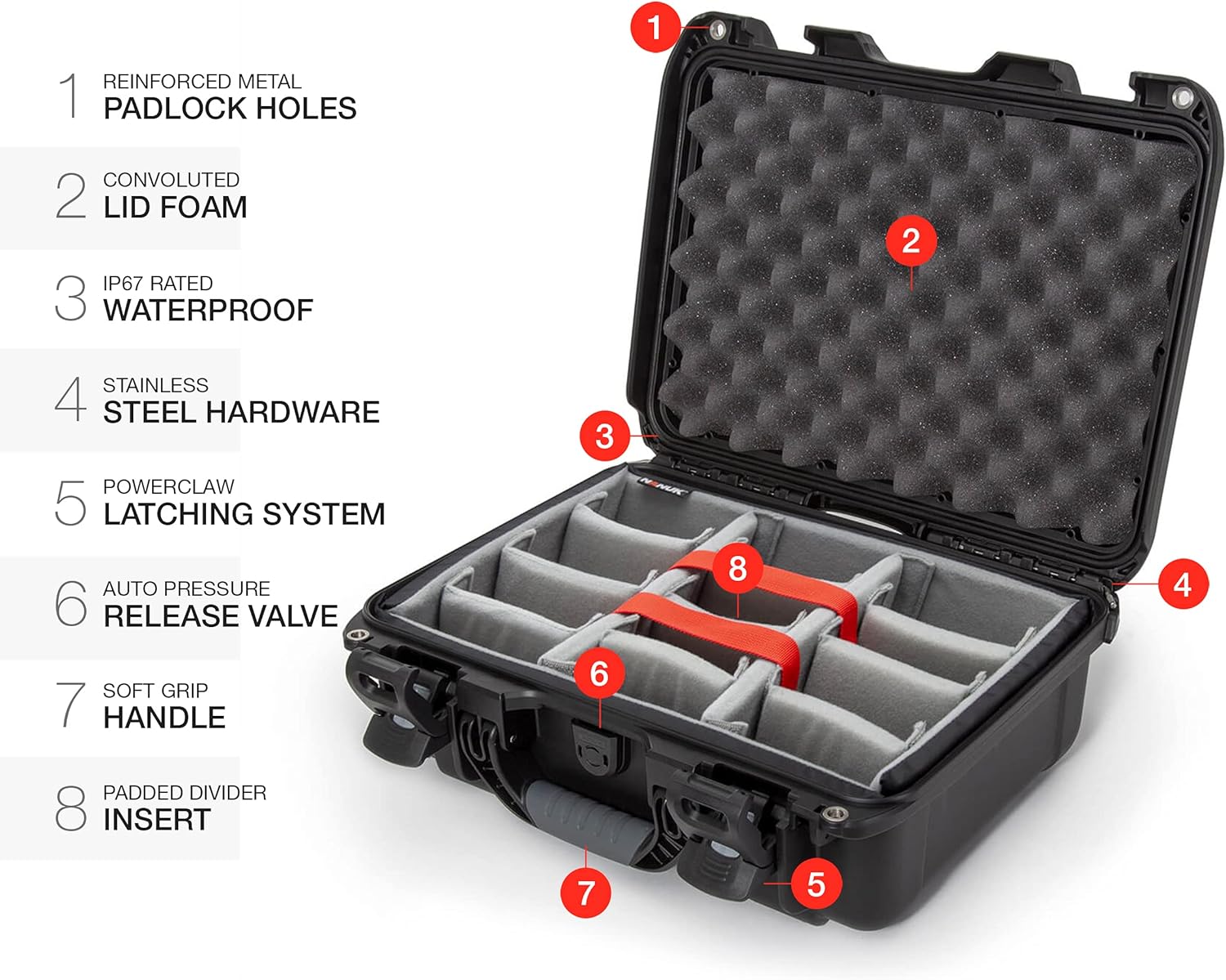 1 REINFORCED METAL
PADLOCK HOLES

2 CONVOLUTED
LID FOAM

3 IP67 RATED
WATERPROOF

4 STAINLESS
STEEL HARDWARE

5 POWERCLAW
LATCHING SYSTEM

6 AUTO PRESSURE
RELEASE VALVE

7 SOFT GRIP
HANDLE

8 PADDED DIVIDER
INSERT

1

2

3

NANUK

8

4

6

7

5