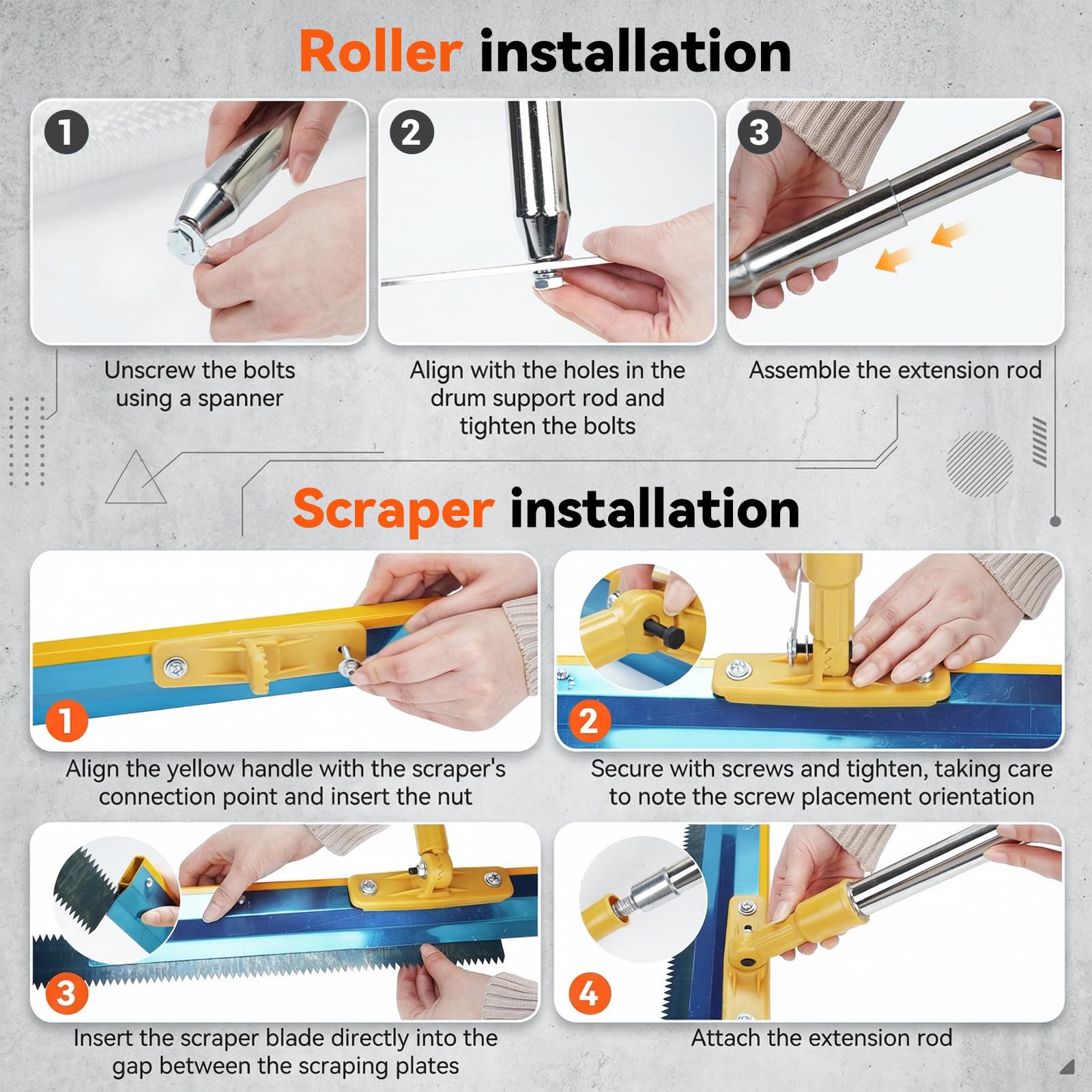 Roller installation

1
Unscrew the bolts using a spanner

2
Align with the holes in the drum support rod and tighten the bolts

3
Assemble the extension rod

Scraper installation

1
Align the yellow handle with the scraper's connection point and insert the nut

2
Secure with screws and tighten, taking care to note the screw placement orientation

3
Insert the scraper blade directly into the gap between the scraping plates

4
Attach the extension rod