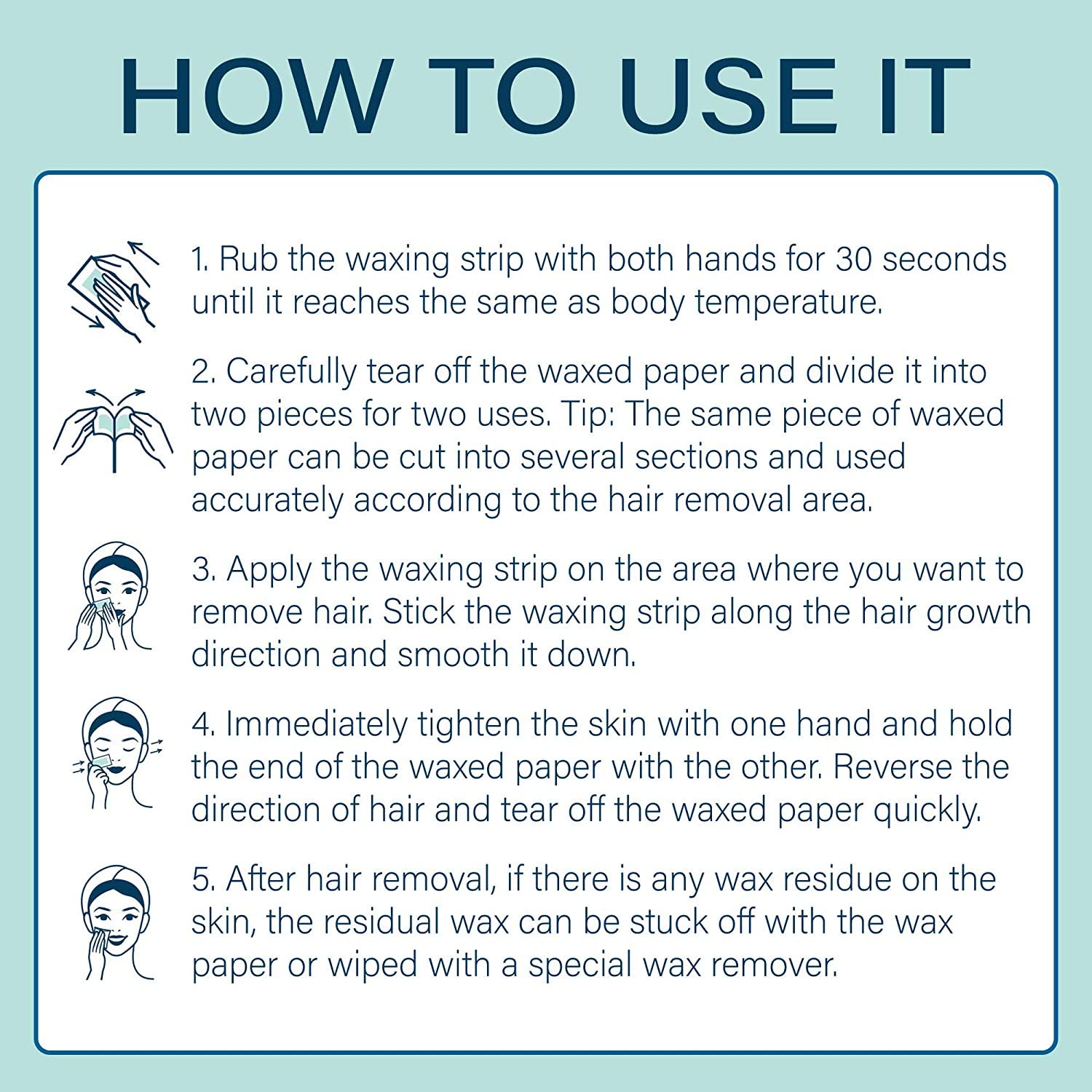 HOW TO USE IT

1. Rub the waxing strip with both hands for 30 seconds until it reaches the same as body temperature.

2. Carefully tear off the waxed paper and divide it into two pieces for two uses. Tip: The same piece of waxed paper can be cut into several sections and used accurately according to the hair removal area.

3. Apply the waxing strip on the area where you want to remove hair. Stick the waxing strip along the hair growth direction and smooth it down.

4. Immediately tighten the skin with one hand and hold the end of the waxed paper with the other. Reverse the direction of hair and tear off the waxed paper quickly.

5. After hair removal, if there is any wax residue on the skin, the residual wax can be stuck off with the wax paper or wiped with a special wax remover.