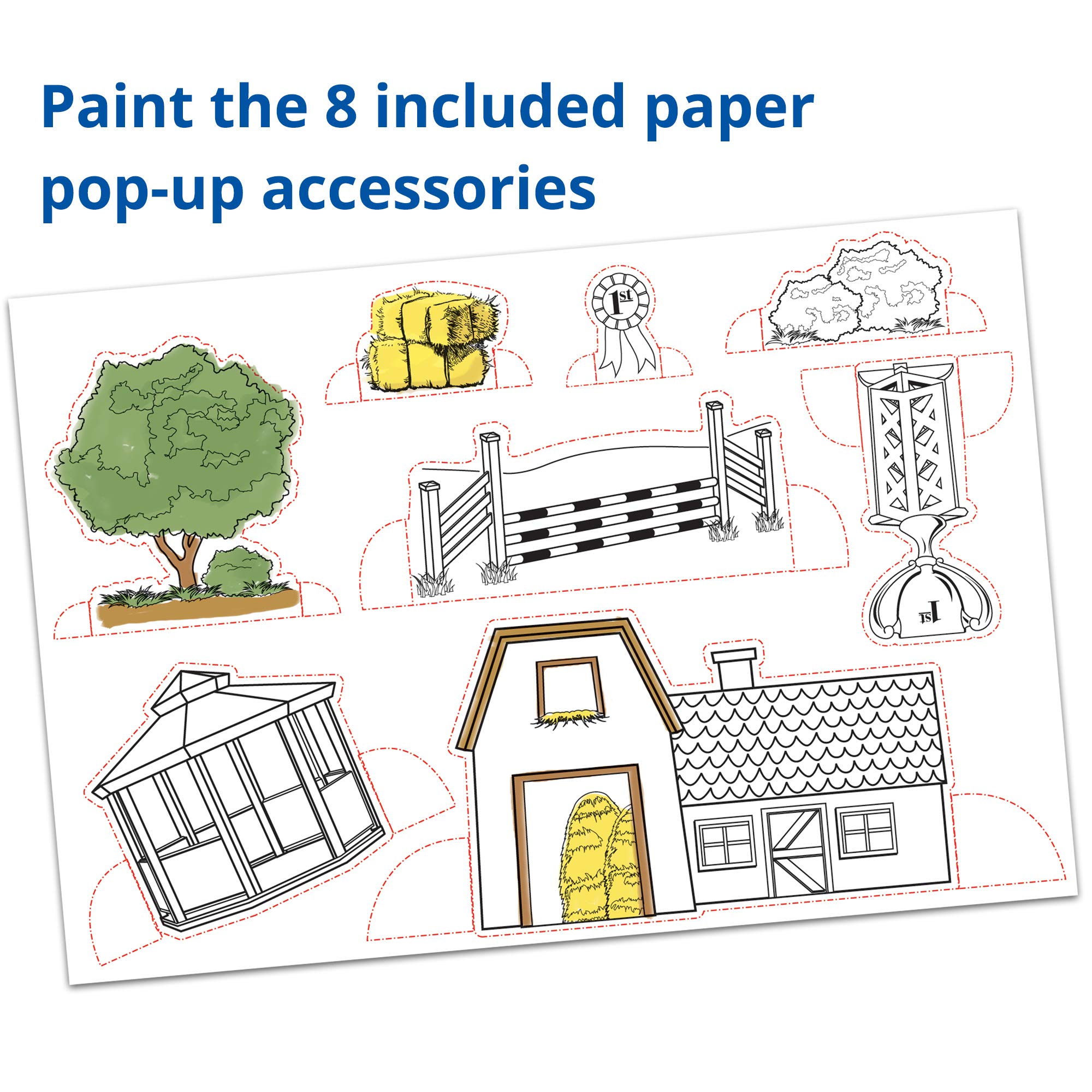 Paint the 8 included paper pop-up accessories

1st

1st