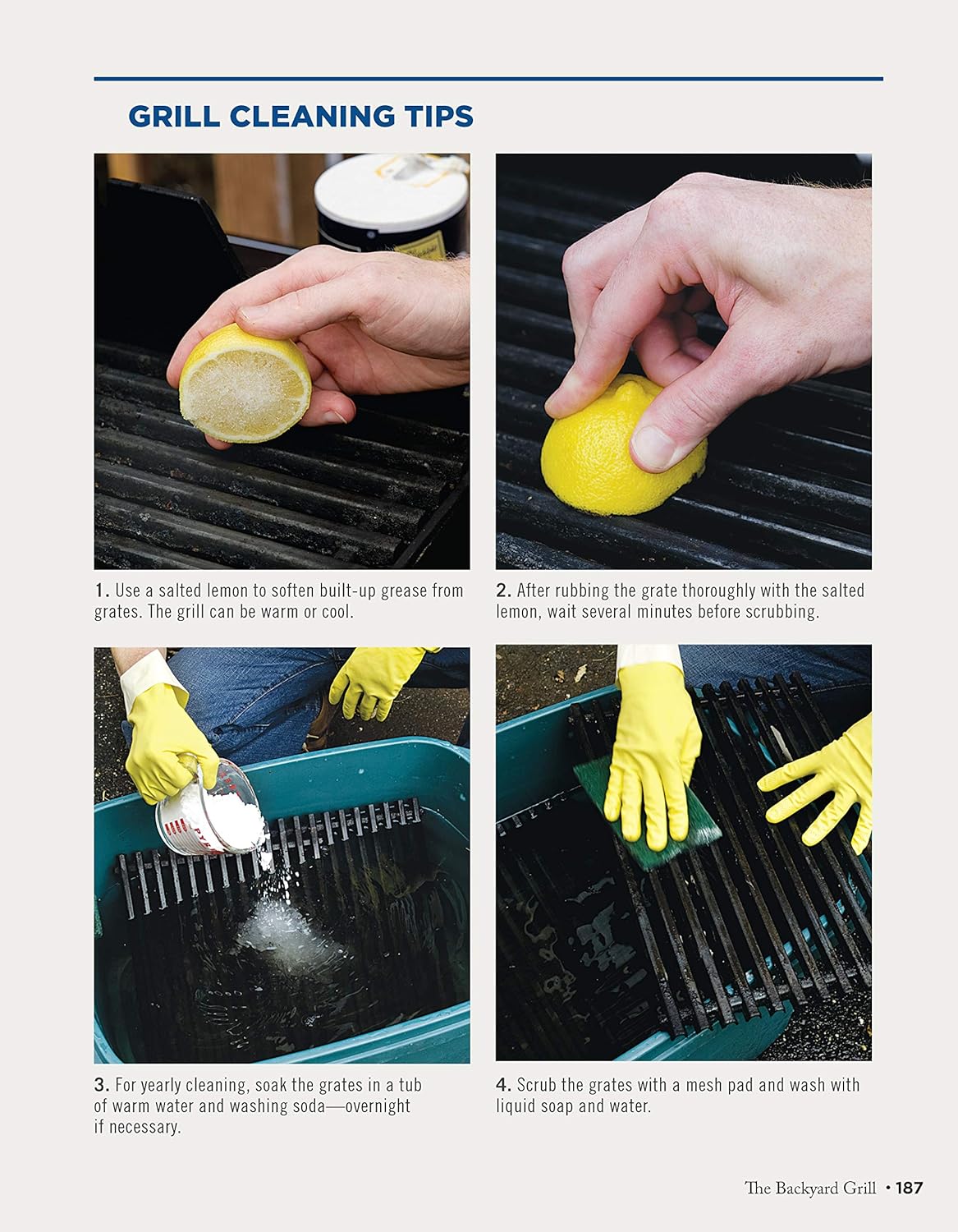 GRILL CLEANING TIPS

1. Use a salted lemon to soften built-up grease from grates. The grill can be warm or cool.

2. After rubbing the grate thoroughly with the salted lemon, wait several minutes before scrubbing.

3. For yearly cleaning, soak the grates in a tub of warm water and washing soda—overnight if necessary.

4. Scrub the grates with a mesh pad and wash with liquid soap and water.

The Backyard Grill • 187