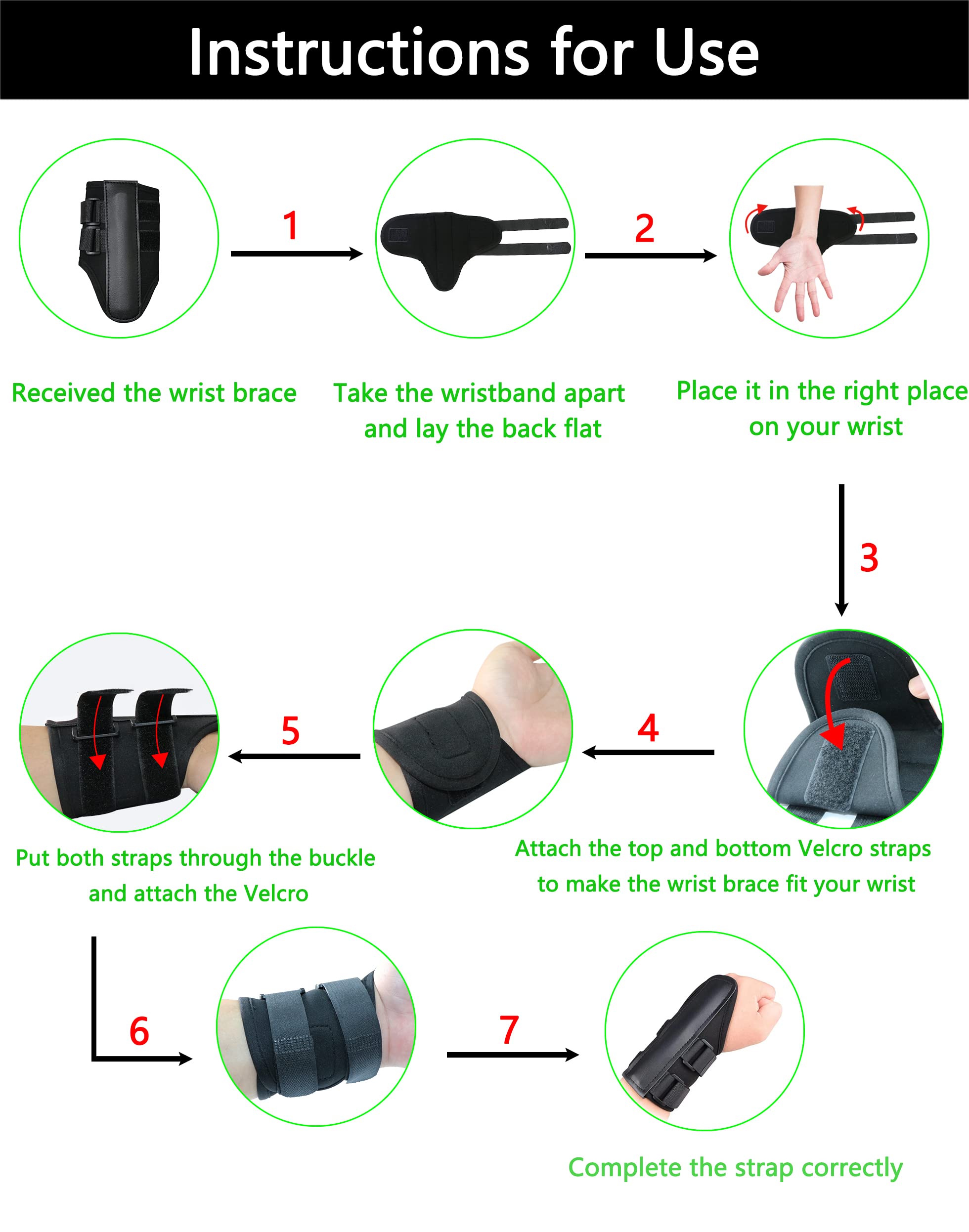 Instructions for Use

1

2

Received the wrist brace

Take the wristband apart and lay the back flat

Place it in the right place on your wrist

3

5

4

Put both straps through the buckle and attach the Velcro

Attach the top and bottom Velcro straps to make the wrist brace fit your wrist

6

7

Complete the strap correctly