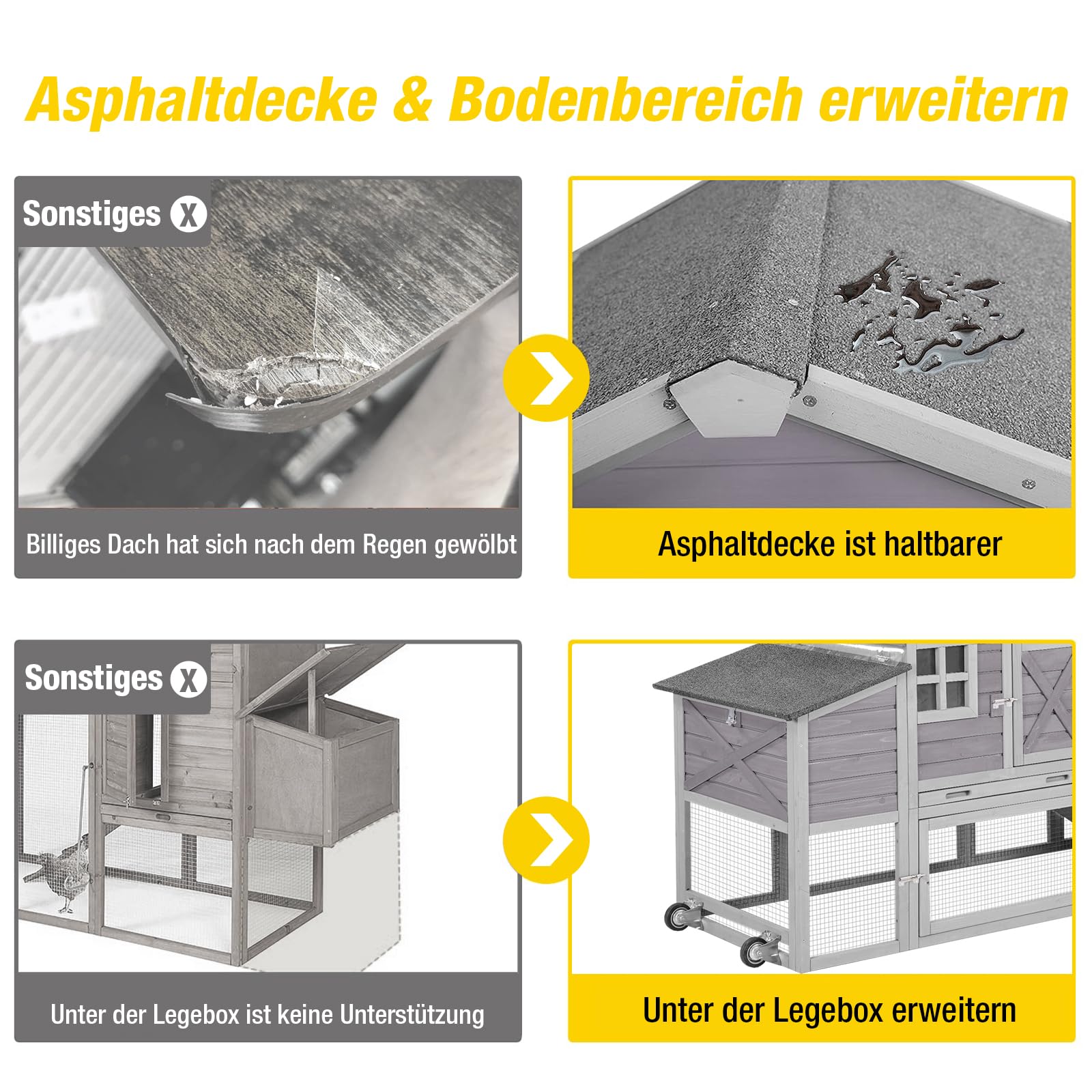 Asphaltdecke & Bodenbereich erweitern

Sonstiges X

Billiges Dach hat sich nach dem Regen gewölbt

Asphaltdecke ist haltbarer

Sonstiges X

Unter der Legebox ist keine Unterstützung

Unter der Legebox erweitern