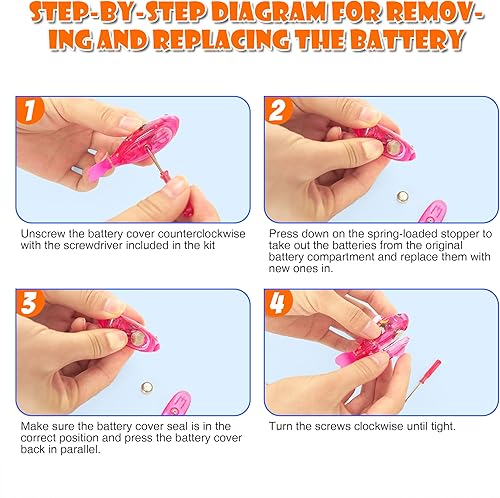 STEP-BY-STEP DIAGRAM FOR REMOVING AND REPLACING THE BATTERY

1

Unscrew the battery cover counterclockwise with the screwdriver included in the kit

2

Press down on the spring-loaded stopper to take out the batteries from the original battery compartment and replace them with new ones in.

3

Make sure the battery cover seal is in the correct position and press the battery cover back in parallel.

4

Turn the screws clockwise until tight.