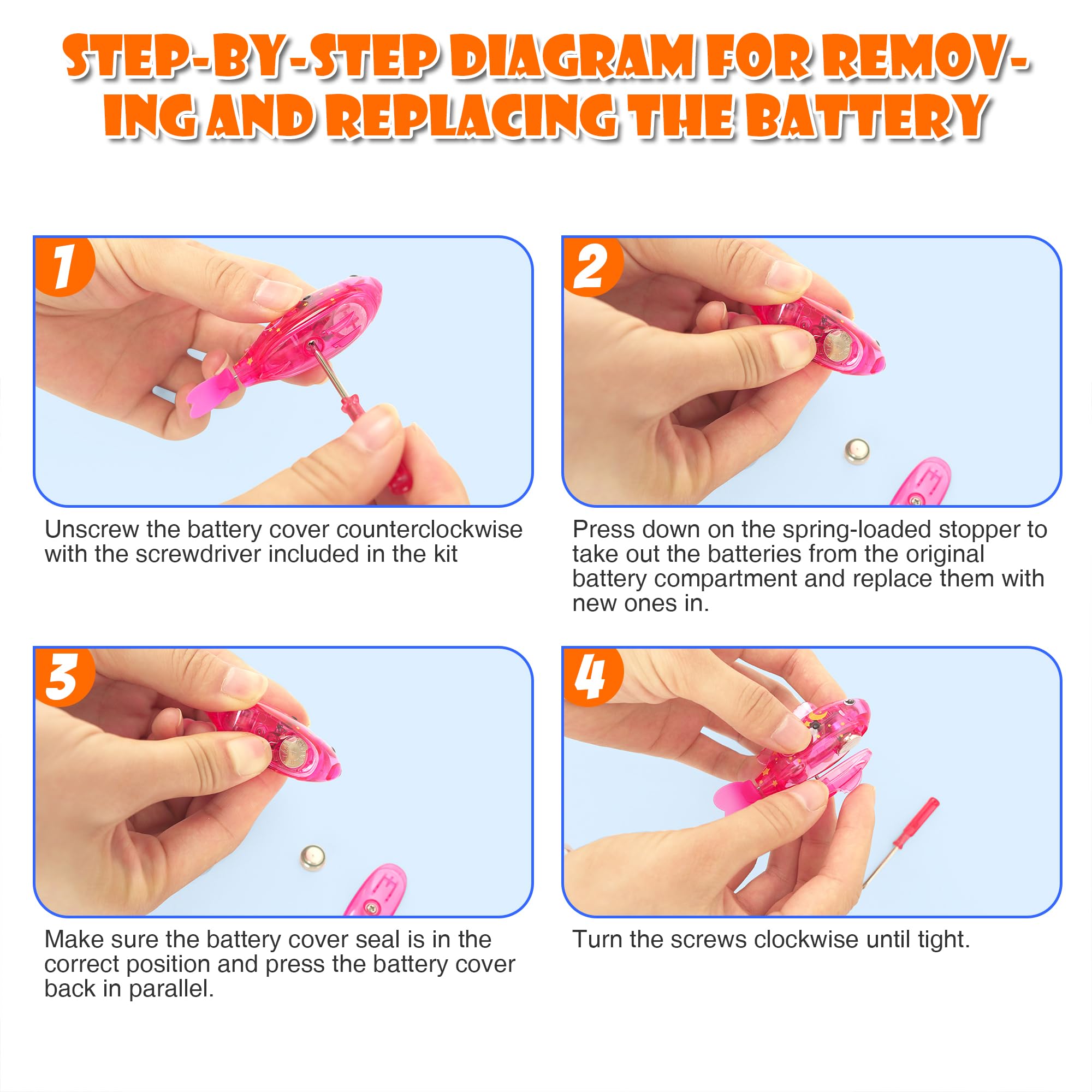 STEP-BY-STEP DIAGRAM FOR REMOVING AND REPLACING THE BATTERY

1

Unscrew the battery cover counterclockwise with the screwdriver included in the kit

2

Press down on the spring-loaded stopper to take out the batteries from the original battery compartment and replace them with new ones in.

3

Make sure the battery cover seal is in the correct position and press the battery cover back in parallel.

4

Turn the screws clockwise until tight.