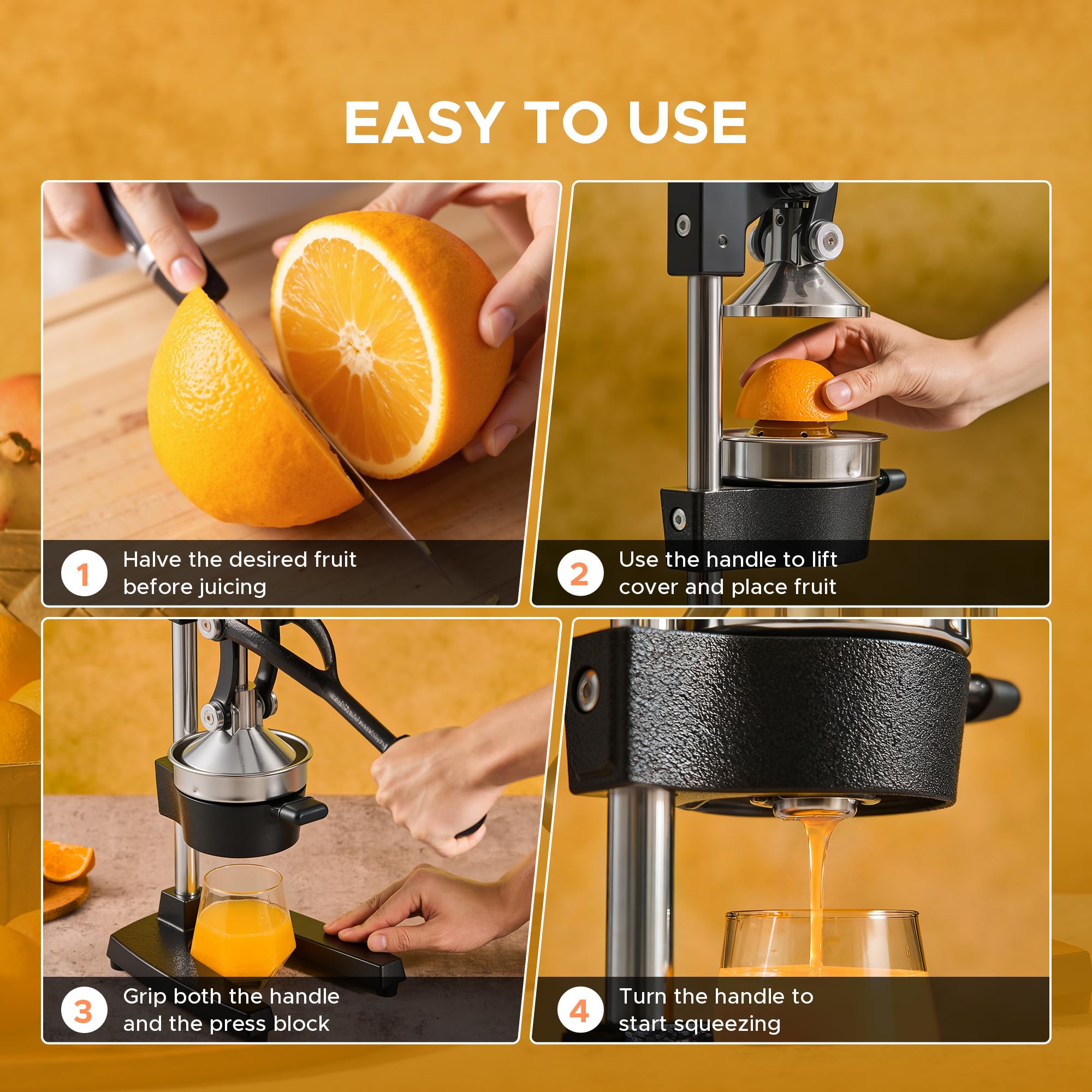 EASY TO USE

1 Halve the desired fruit before juicing

2 Use the handle to lift cover and place fruit

3 Grip both the handle and the press block

4 Turn the handle to start squeezing