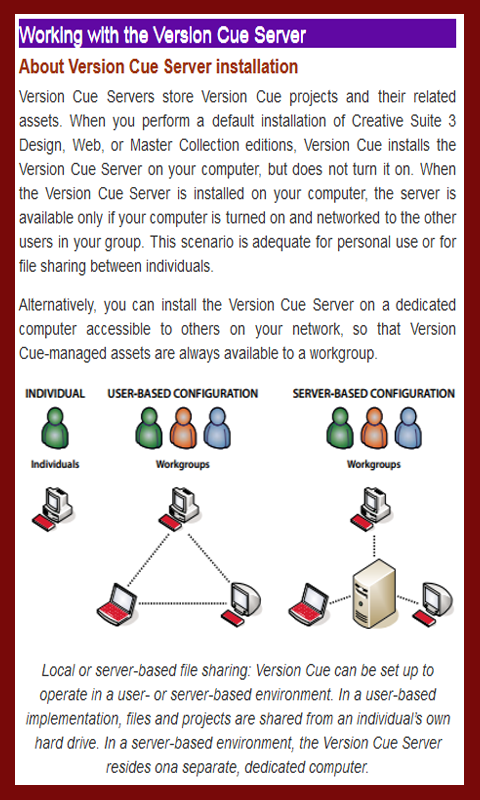 Working with the Version Cue Server

About Version Cue Server installation

Version Cue Servers store Version Cue projects and their related assets. When you perform a default installation of Creative Suite 3 Design, Web, or Master Collection editions, Version Cue installs the Version Cue Server on your computer, but does not turn it on. When the Version Cue Server is installed on your computer, the server is available only if your computer is turned on and networked to the other users in your group. This scenario is adequate for personal use or for file sharing between individuals.

Alternatively, you can install the Version Cue Server on a dedicated computer accessible to others on your network, so that Version Cue-managed assets are always available to a workgroup.

INDIVIDUAL

Individuals

USER-BASED CONFIGURATION

Workgroups

SERVER-BASED CONFIGURATION

Workgroups

Local or server-based file sharing: Version Cue can be set up to operate in a user- or server-based environment. In a user-based implementation, files and projects are shared from an individual's own hard drive. In a server-based environment, the Version Cue Server resides ona separate, dedicated computer.