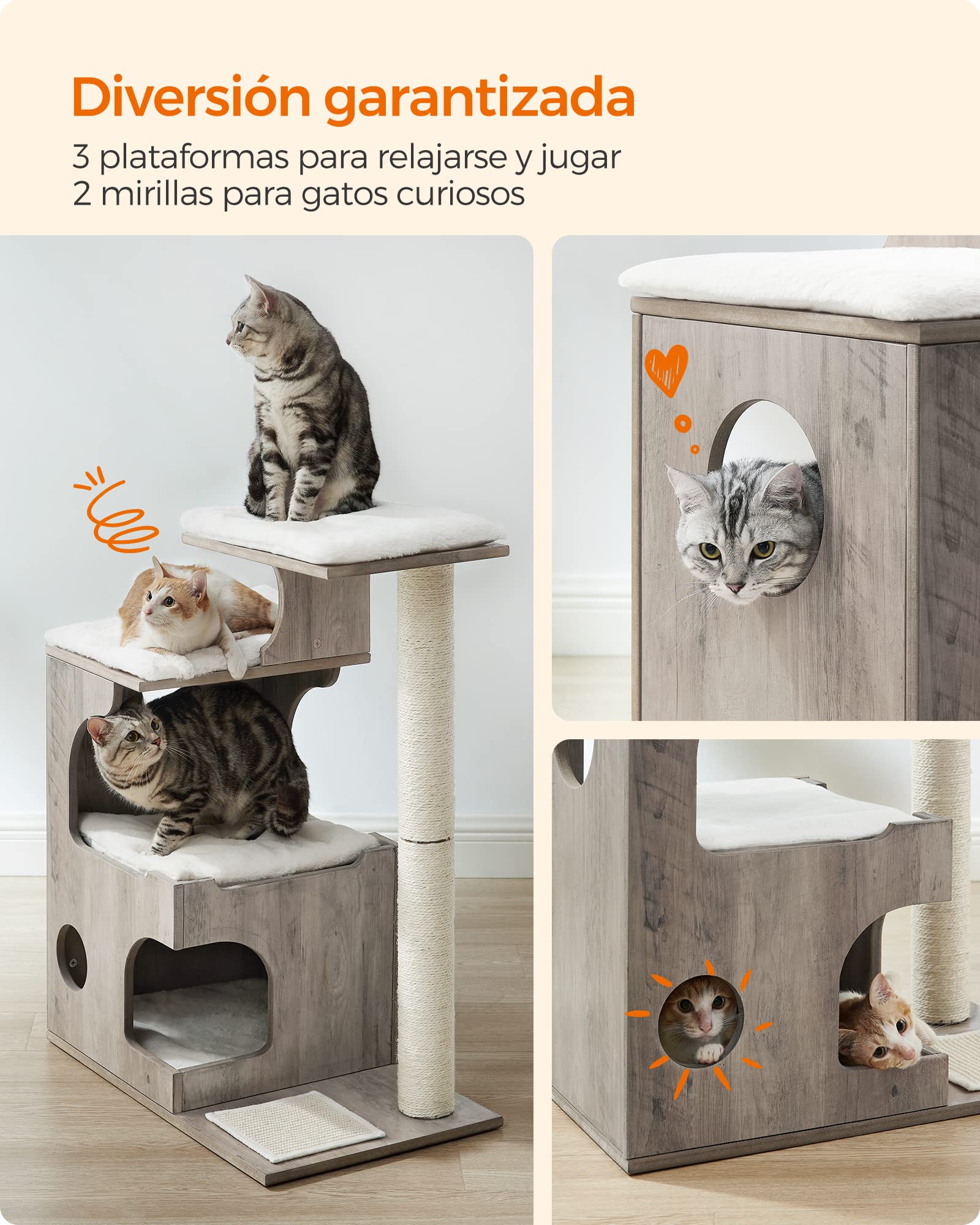 Diversión garantizada

3 plataformas para relajarse y jugar
2 mirillas para gatos curiosos