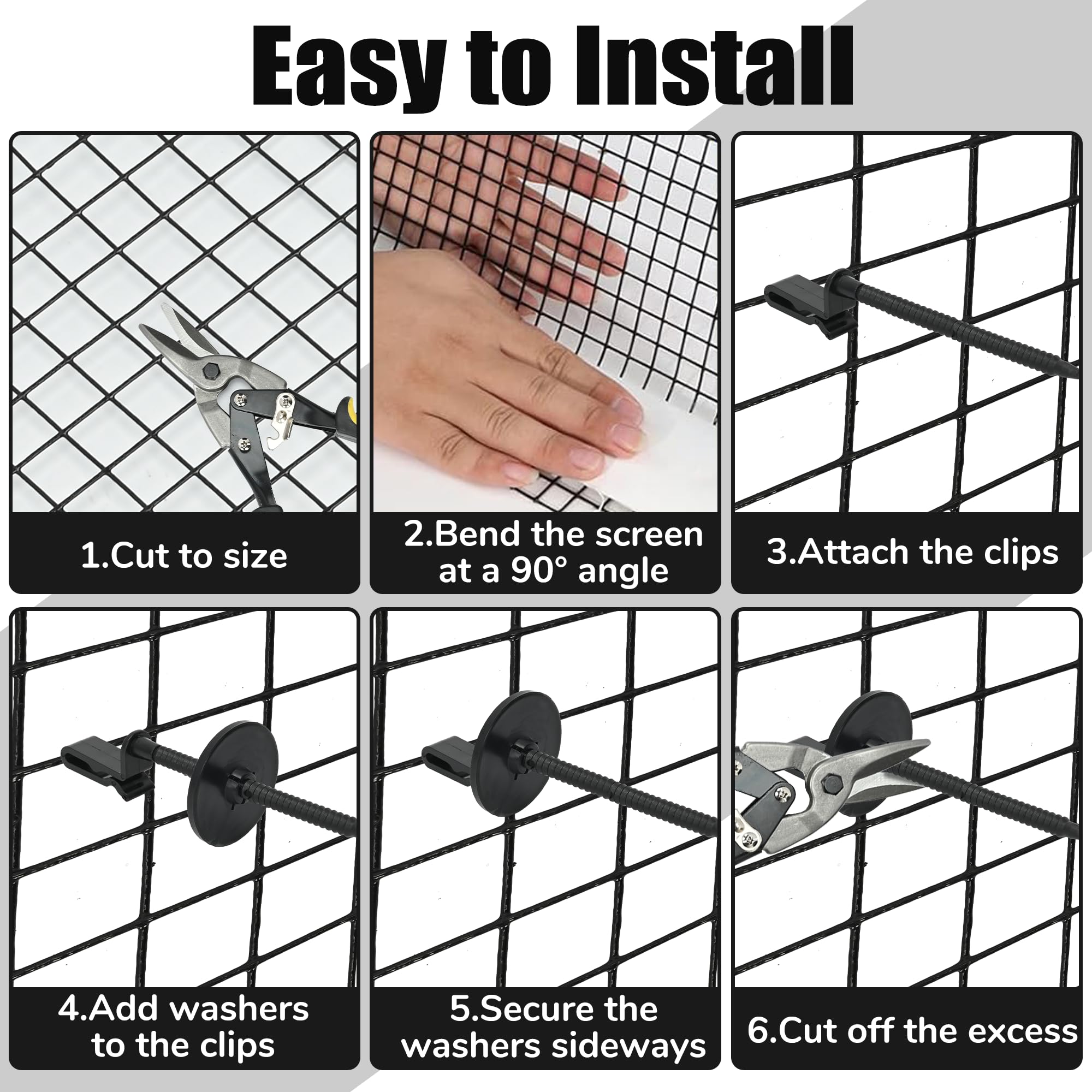 Easy to Install

1.Cut to size

2.Bend the screen at a 90° angle

3.Attach the clips

4.Add washers to the clips

5.Secure the washers sideways

6.Cut off the excess