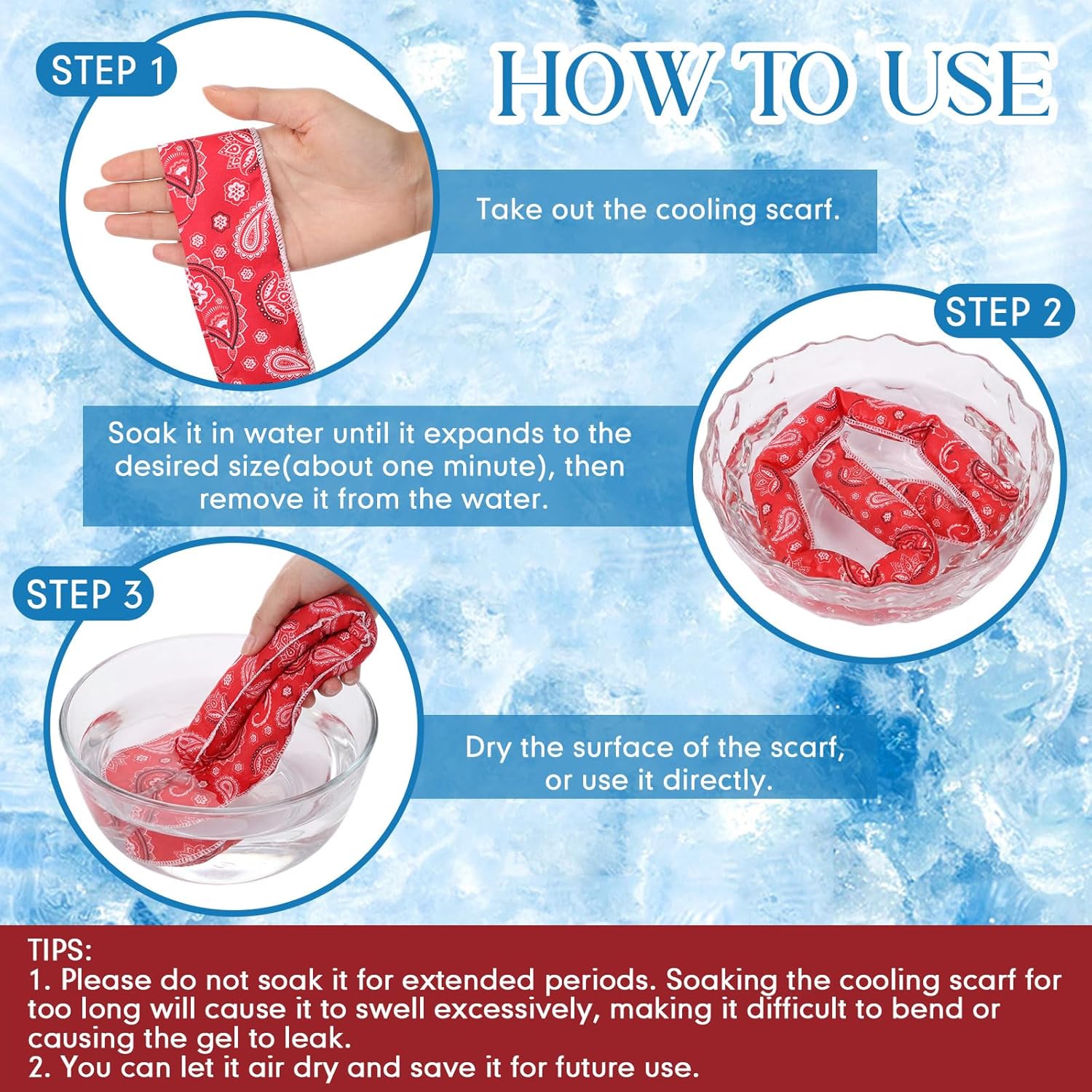 HOW TO USE

STEP 1

Take out the cooling scarf.

STEP 2

Soak it in water until it expands to the desired size(about one minute), then remove it from the water.

STEP 3

Dry the surface of the scarf, or use it directly.

TIPS:
1. Please do not soak it for extended periods. Soaking the cooling scarf for too long will cause it to swell excessively, making it difficult to bend or causing the gel to leak.
2. You can let it air dry and save it for future use.