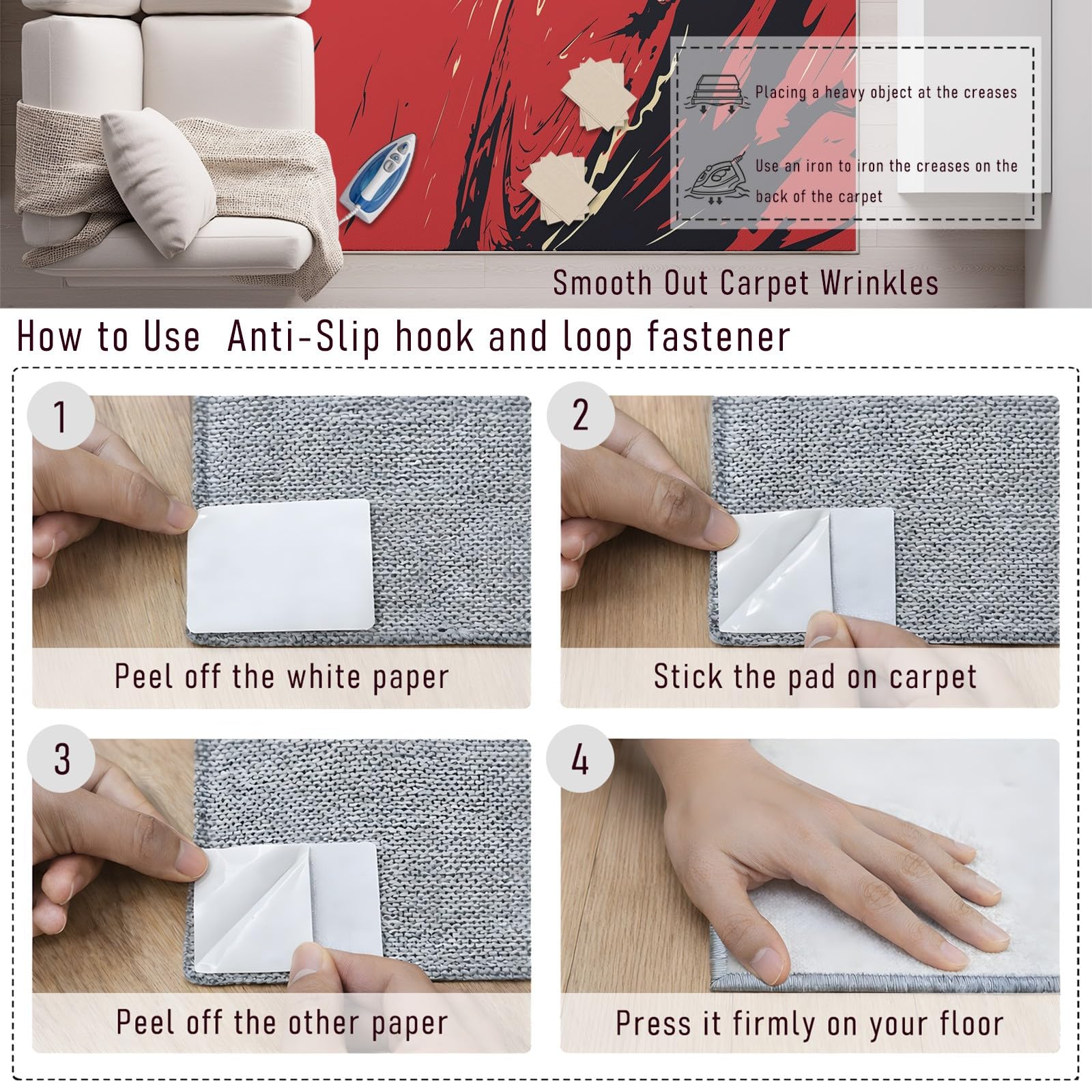 Placing a heavy object at the creases

Use an iron to iron the creases on the back of the carpet

Smooth Out Carpet Wrinkles

How to Use Anti-Slip hook and loop fastener

1

Peel off the white paper

2

Stick the pad on carpet

3

Peel off the other paper

4

Press it firmly on your floor