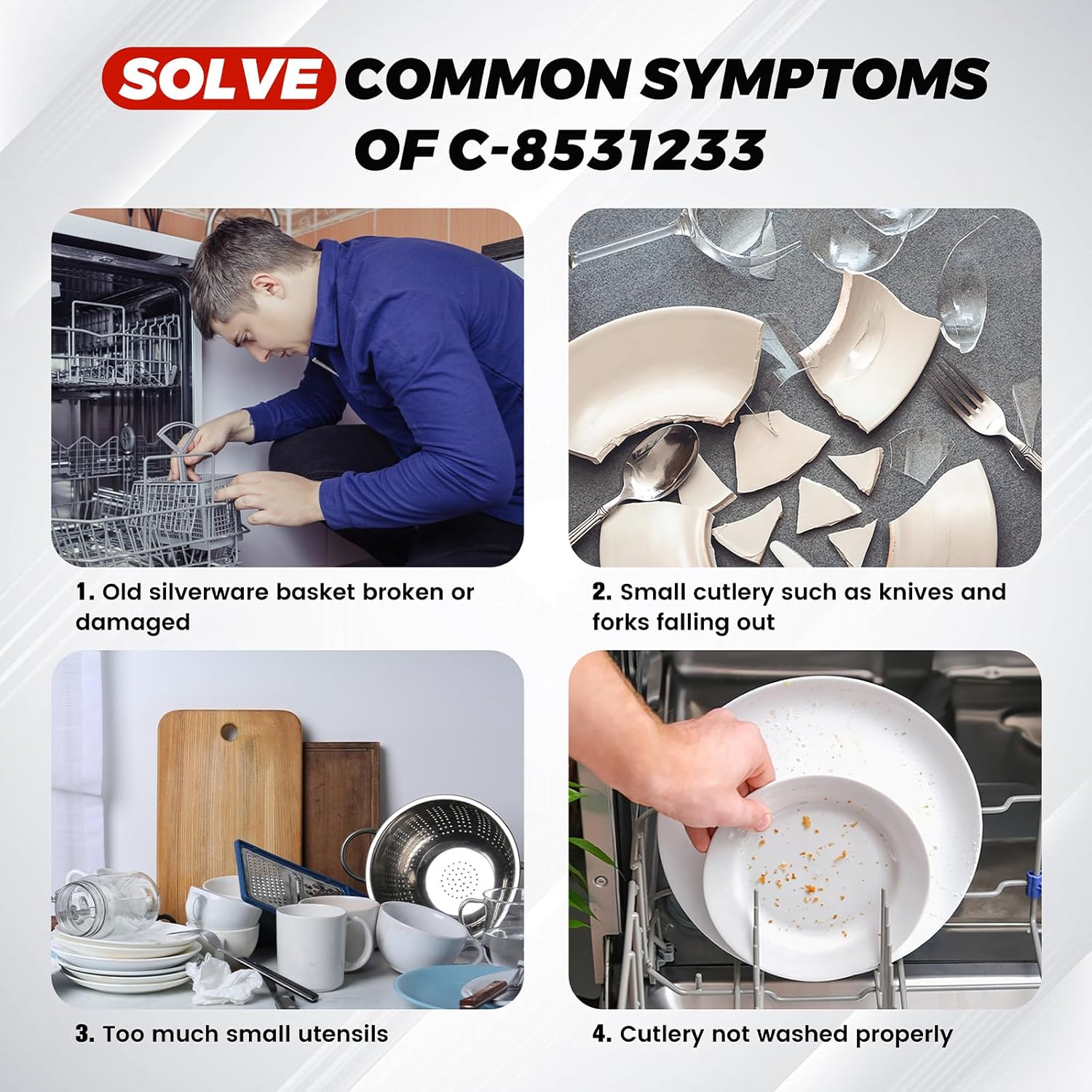 SOLVE COMMON SYMPTOMS OF C-8531233

1. Old silverware basket broken or damaged

2. Small cutlery such as knives and forks falling out

3. Too much small utensils

4. Cutlery not washed properly