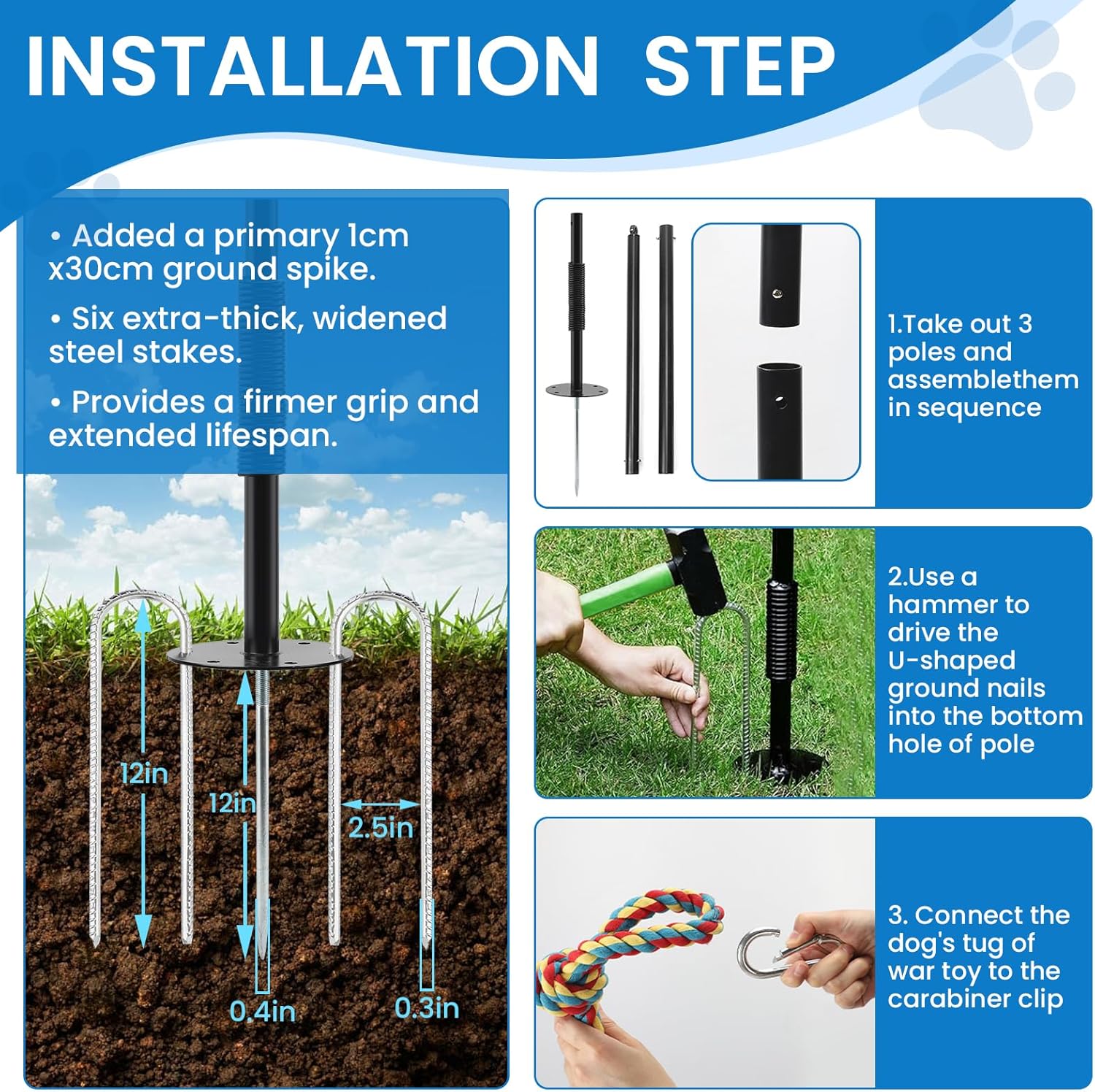 INSTALLATION STEP

• Added a primary 1cm x30cm ground spike.

• Six extra-thick, widened steel stakes.

• Provides a firmer grip and extended lifespan.

12in

12in

2.5in

0.4in

0.3in

1.Take out 3 poles and assemblethem in sequence

2.Use a hammer to drive the U-shaped ground nails into the bottom hole of pole

3. Connect the dog's tug of war toy to the carabiner clip