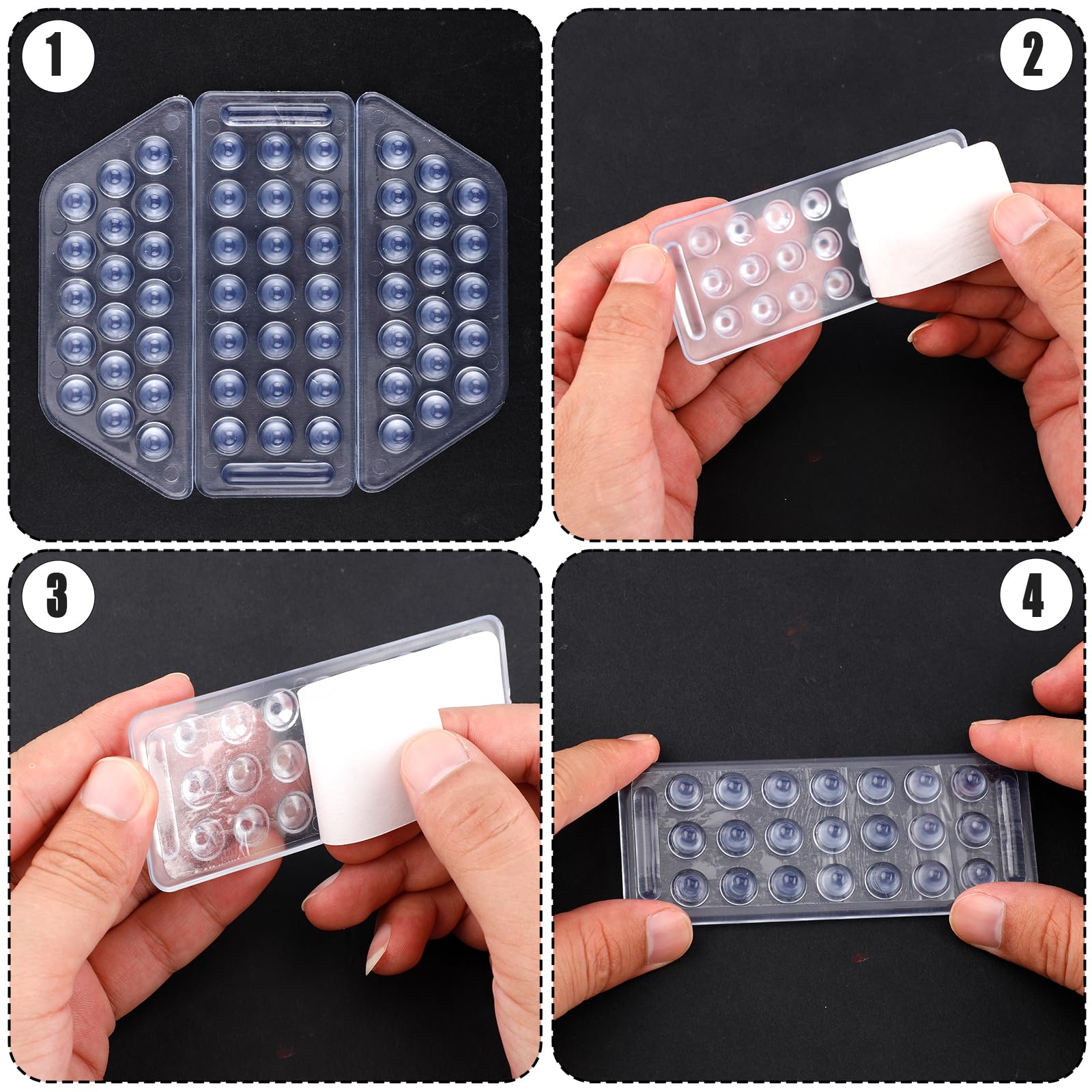 1

2

3

4