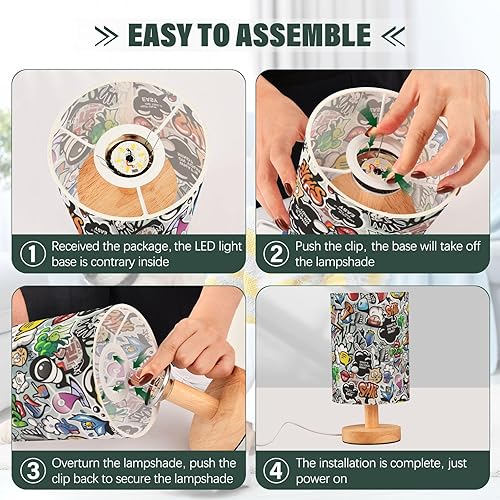 EASY TO ASSEMBLE

① Received the package, the LED light base is contrary inside

② Push the clip, the base will take off the lampshade

③ Overturn the lampshade, push the clip back to secure the lampshade

④ The installation is complete, just power on