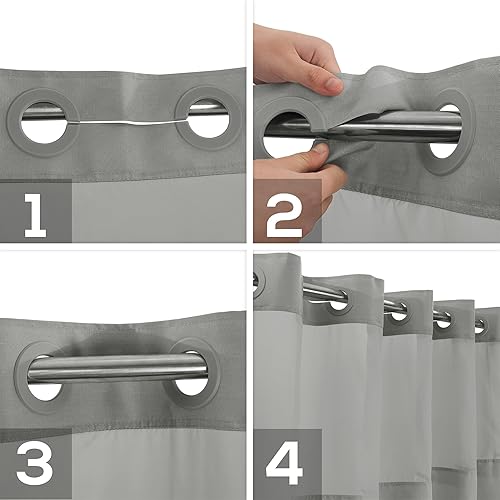 1

2

3

4