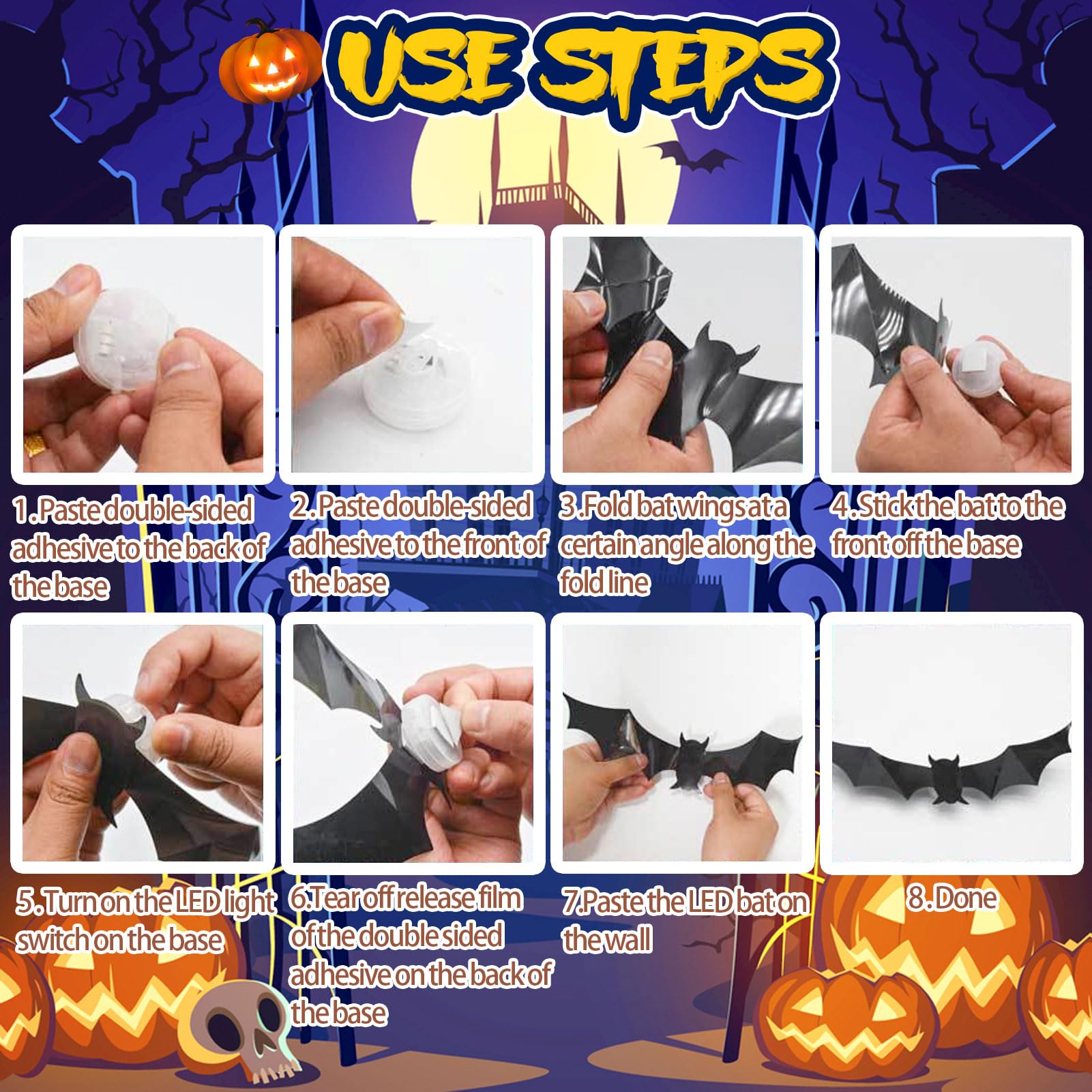 USE STEPS

1.Paste double-sided adhesive to the back of the base

2.Paste double-sided adhesive to the front of the base

3.Fold bat wings at a certain angle along the fold line

4.Stick the bat to the front off the base

5.Turn on the LED light switch on the base

6.Tear off release film of the double sided adhesive on the back of the base

7.Paste the LED bat on the wall

8.Done